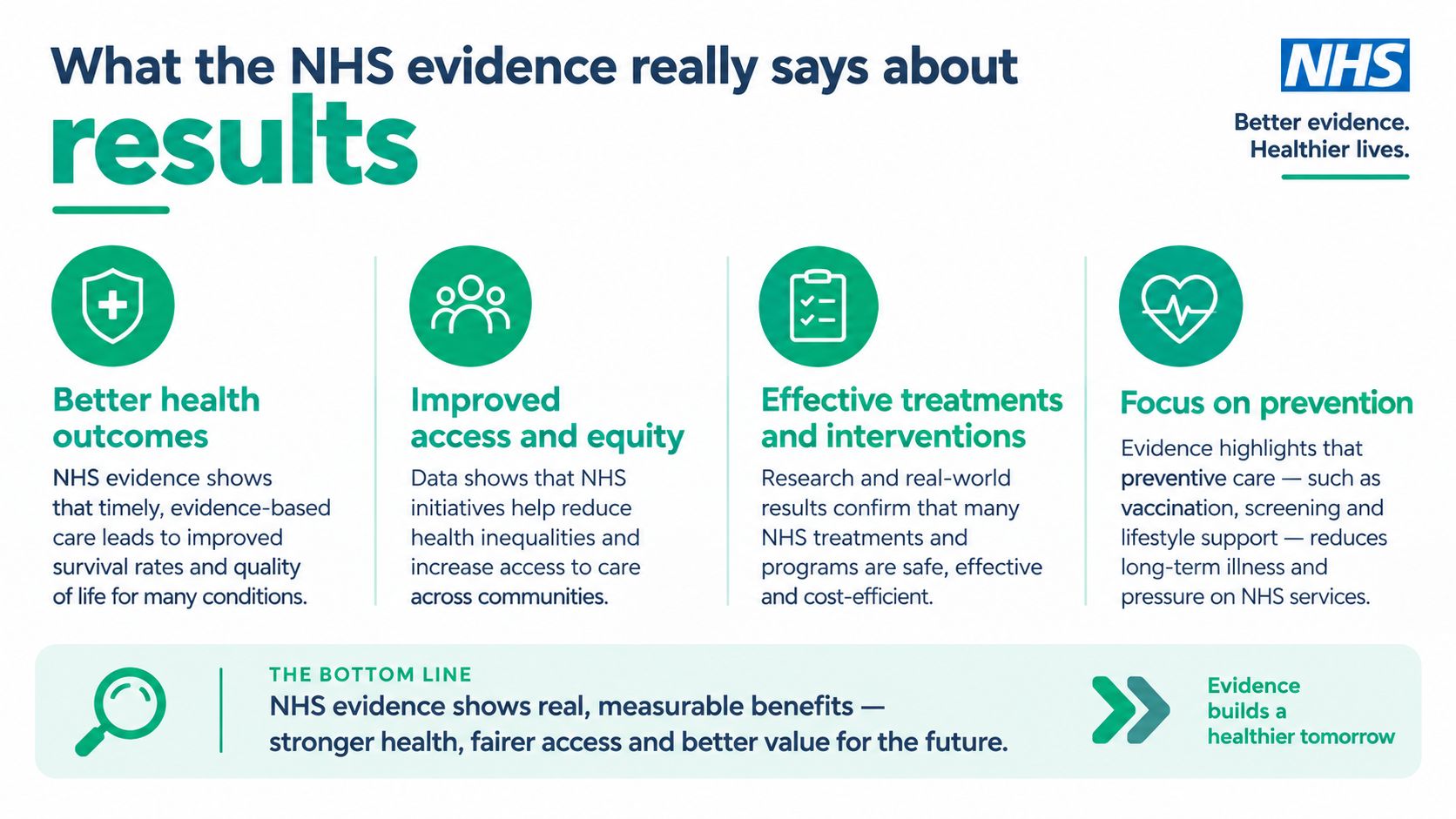 What the NHS evidence really says about results

NHS

Better evidence.
Healthier lives.

Better health outcomes

NHS evidence shows that timely, evidence-based care leads to improved survival rates and quality of life for many conditions.

Improved access and equity

Data shows that NHS initiatives help reduce health inequalities and increase access to care across communities.

Effective treatments and interventions

Research and real-world results confirm that many NHS treatments and programs are safe, effective and cost-efficient.

Focus on prevention

Evidence highlights that preventive care — such as vaccination, screening and lifestyle support — reduces long-term illness and pressure on NHS services.

THE BOTTOM LINE

NHS evidence shows real, measurable benefits — stronger health, fairer access and better value for the future.

Evidence builds a healthier tomorrow