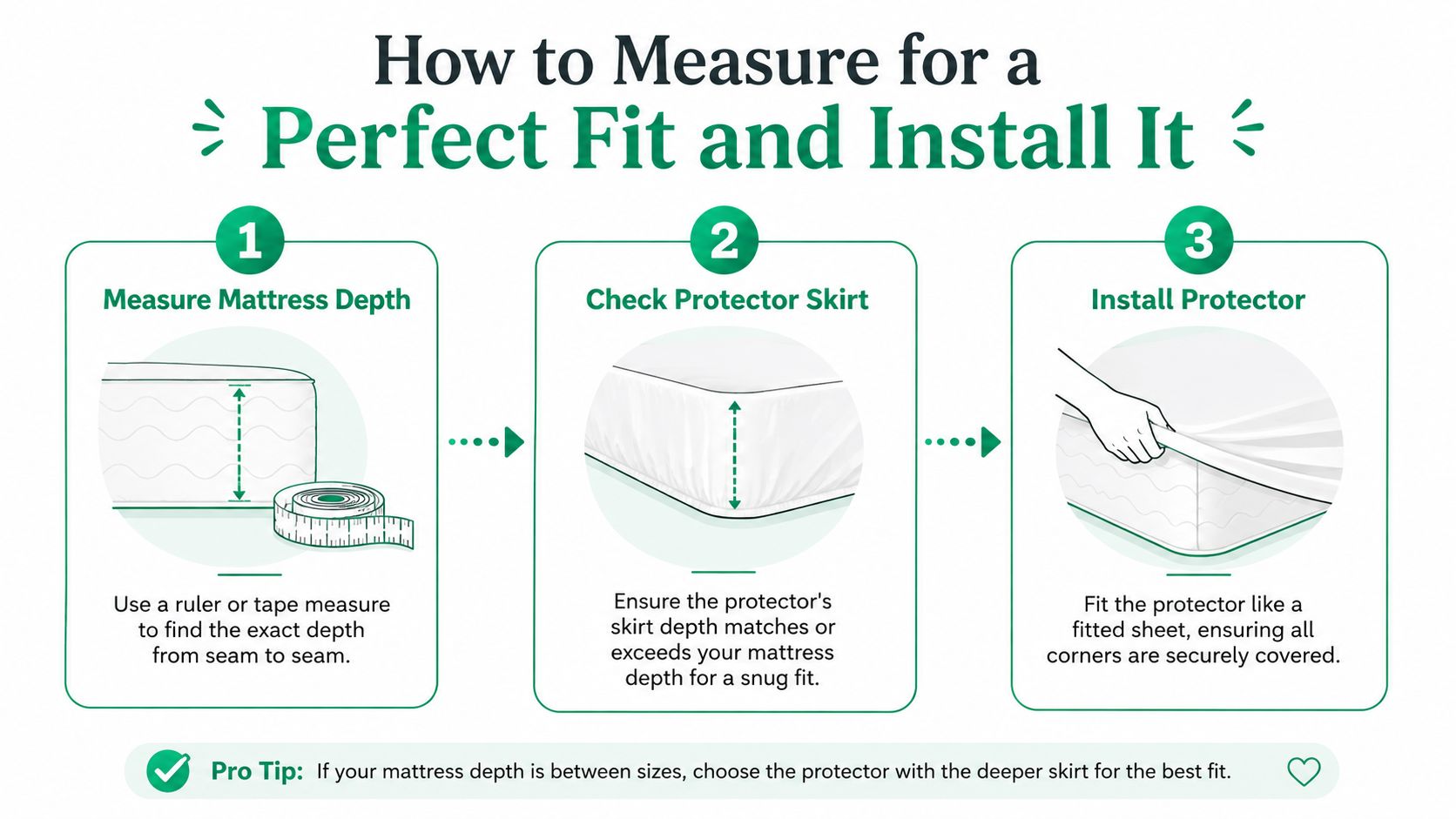 How to Measure for a
Perfect Fit and Install It

1
Measure Mattress Depth

Use a ruler or tape measure to find the exact depth from seam to seam.

2
Check Protector Skirt

Ensure the protector's skirt depth matches or exceeds your mattress depth for a snug fit.

3
Install Protector

Fit the protector like a fitted sheet, ensuring all corners are securely covered.

Pro Tip: If your mattress depth is between sizes, choose the protector with the deeper skirt for the best fit.