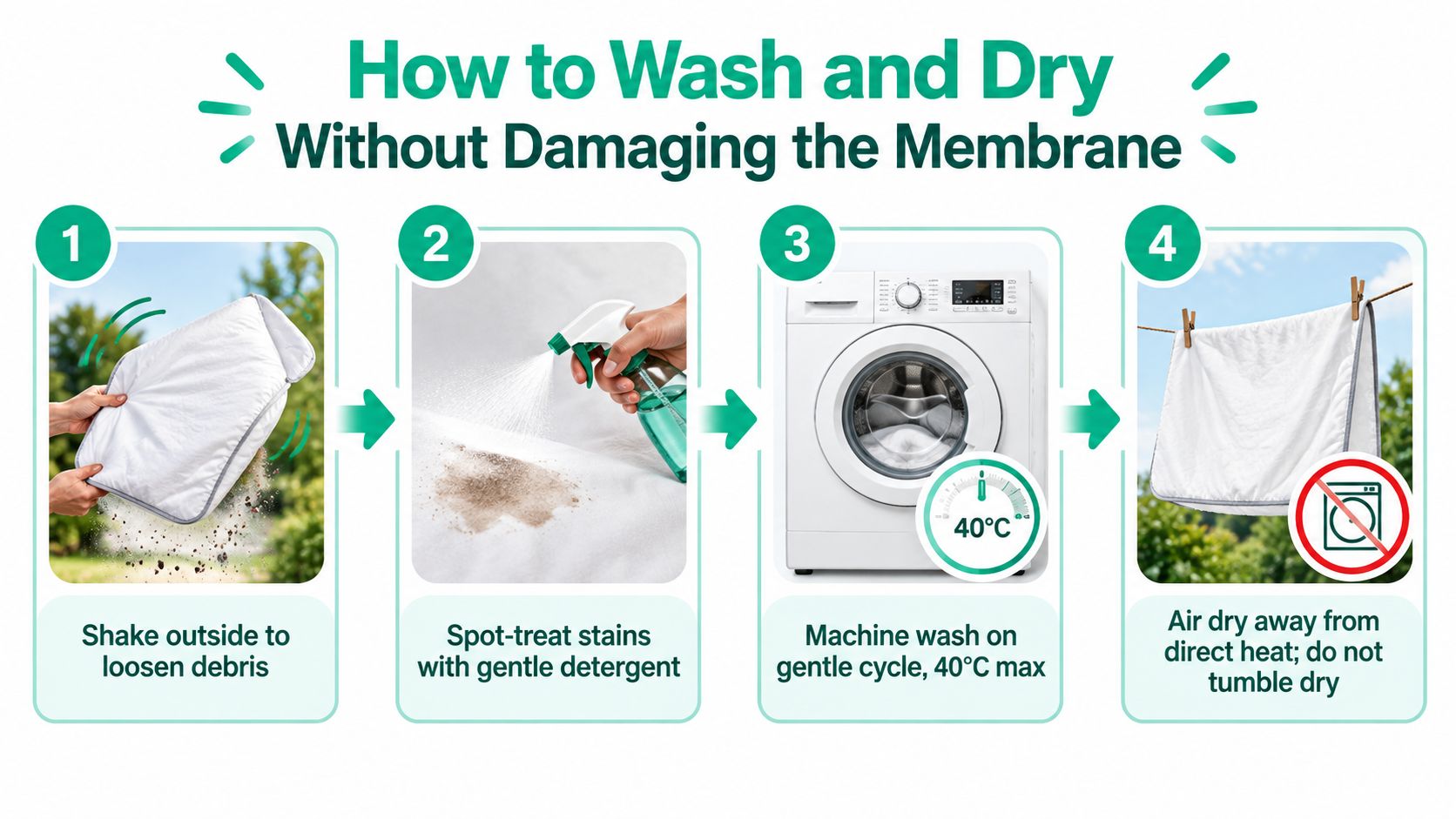 How to Wash and Dry
Without Damaging the Membrane

1

Shake outside to loosen debris

2

Spot-treat stains with gentle detergent

3

40°C

Machine wash on gentle cycle, 40°C max

4

Air dry away from direct heat; do not tumble dry