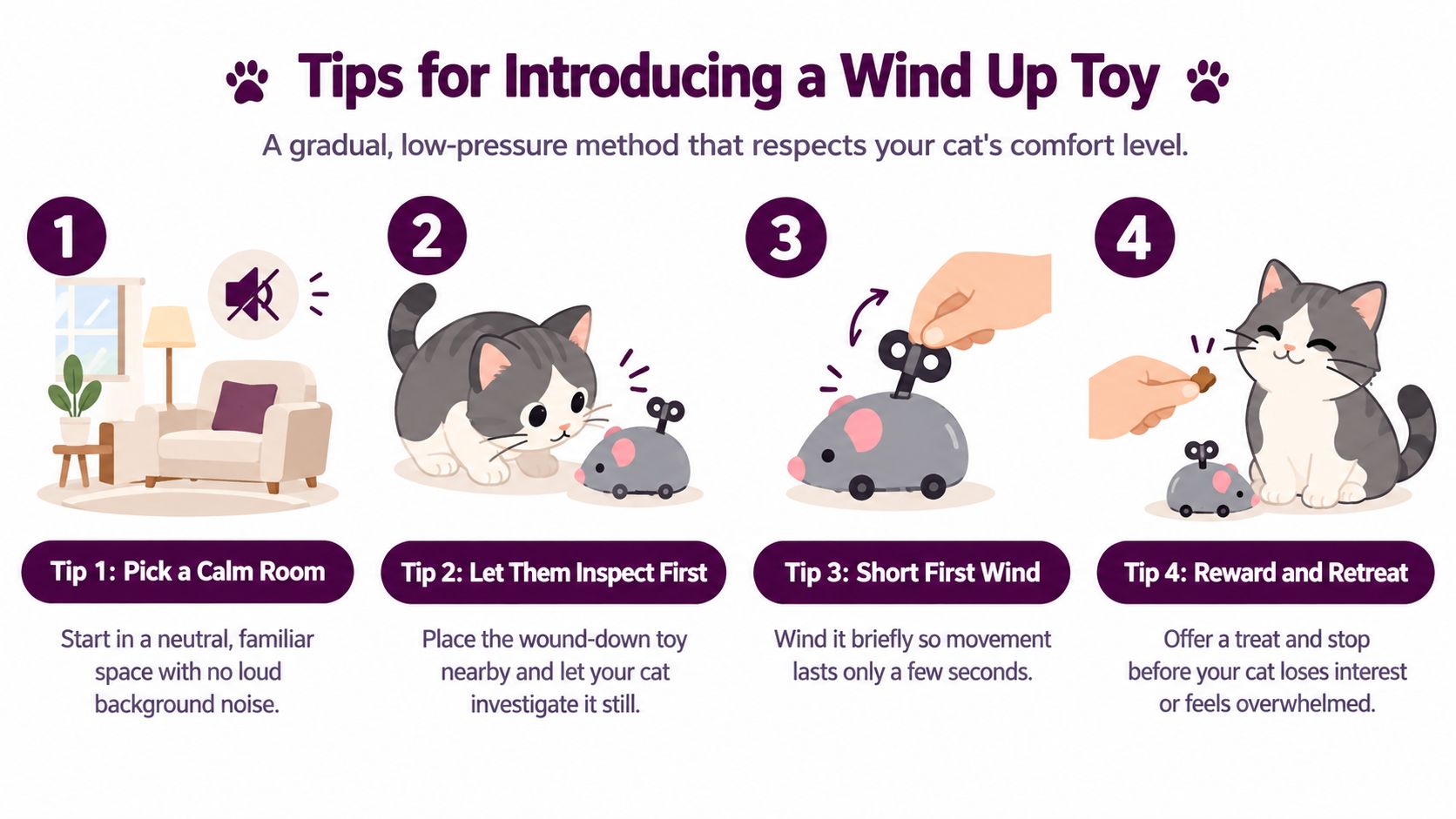 Tips for Introducing a Wind Up Toy

A gradual, low-pressure method that respects your cat's comfort level.

1

Tip 1: Pick a Calm Room

Start in a neutral, familiar space with no loud background noise.

2

Tip 2: Let Them Inspect First

Place the wound-down toy nearby and let your cat investigate it still.

3

Tip 3: Short First Wind

Wind it briefly so movement lasts only a few seconds.

4

Tip 4: Reward and Retreat

Offer a treat and stop before your cat loses interest or feels overwhelmed.