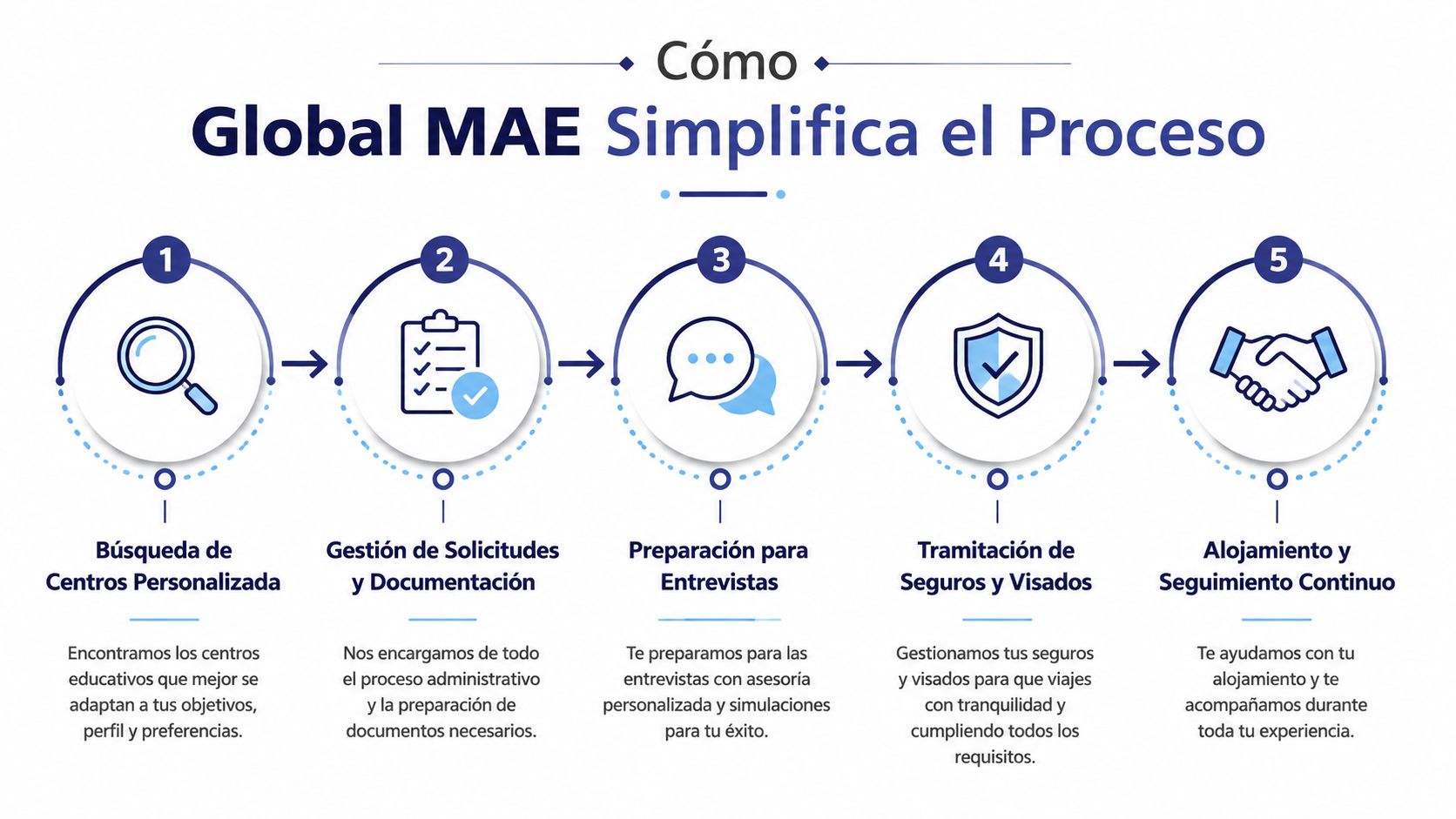 Cómo
Global MAE Simplifica el Proceso

1
Búsqueda de Centros Personalizada
Encontramos los centros educativos que mejor se adaptan a tus objetivos, perfil y preferencias.

2
Gestión de Solicitudes y Documentación
Nos encargamos de todo el proceso administrativo y la preparación de documentos necesarios.

3
Preparación para Entrevistas
Te preparamos para las entrevistas con asesoría personalizada y simulaciones para tu éxito.

4
Tramitación de Seguros y Visados
Gestionamos tus seguros y visados para que viajes con tranquilidad y cumpliendo todos los requisitos.

5
Alojamiento y Seguimiento Continuo
Te ayudamos con tu alojamiento y te acompañamos durante toda tu experiencia.