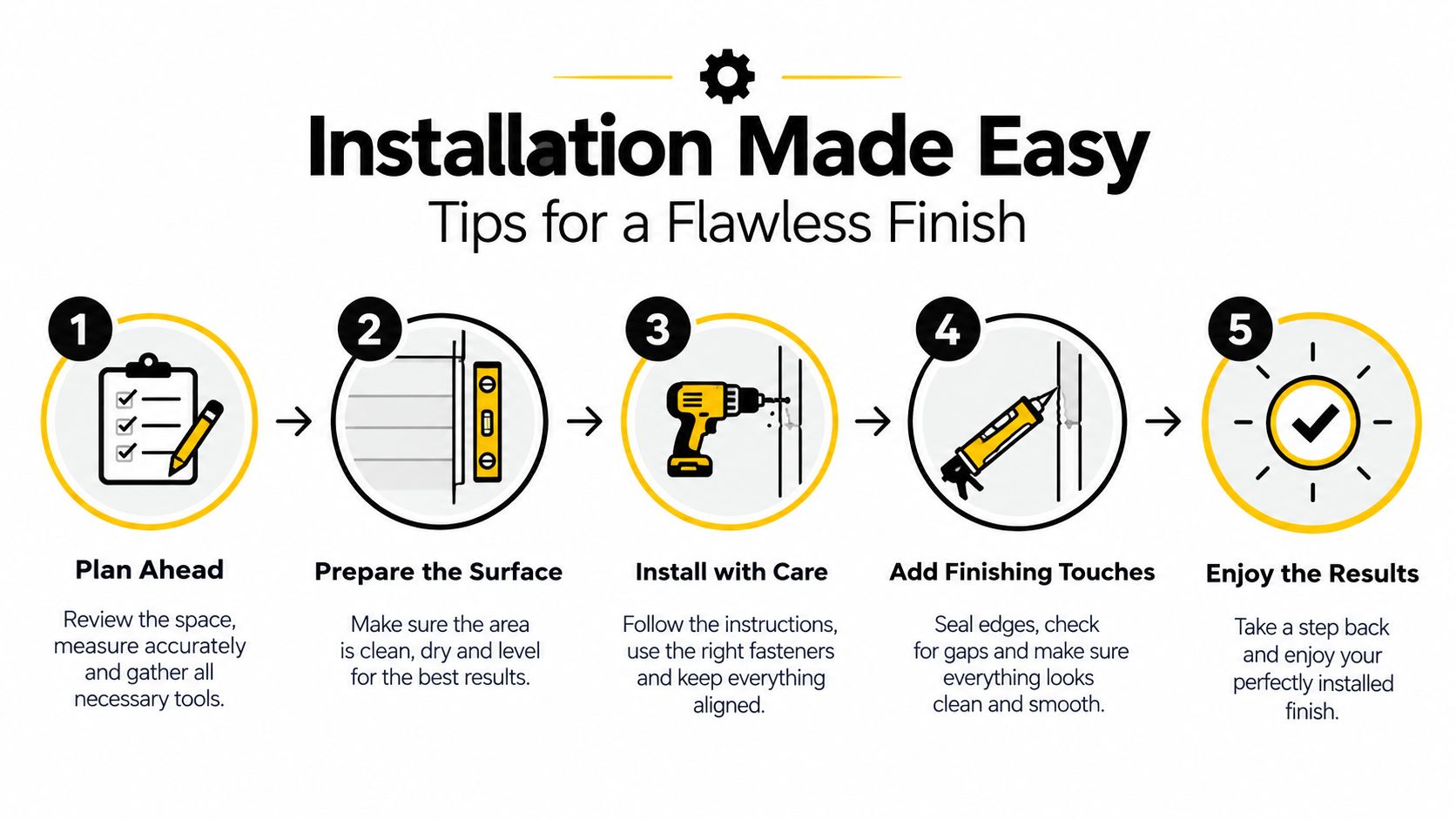 Installation Made Easy
Tips for a Flawless Finish

1
Plan Ahead
Review the space, measure accurately and gather all necessary tools.

2
Prepare the Surface
Make sure the area is clean, dry and level for the best results.

3
Install with Care
Follow the instructions, use the right fasteners and keep everything aligned.

4
Add Finishing Touches
Seal edges, check for gaps and make sure everything looks clean and smooth.

5
Enjoy the Results
Take a step back and enjoy your perfectly installed finish.