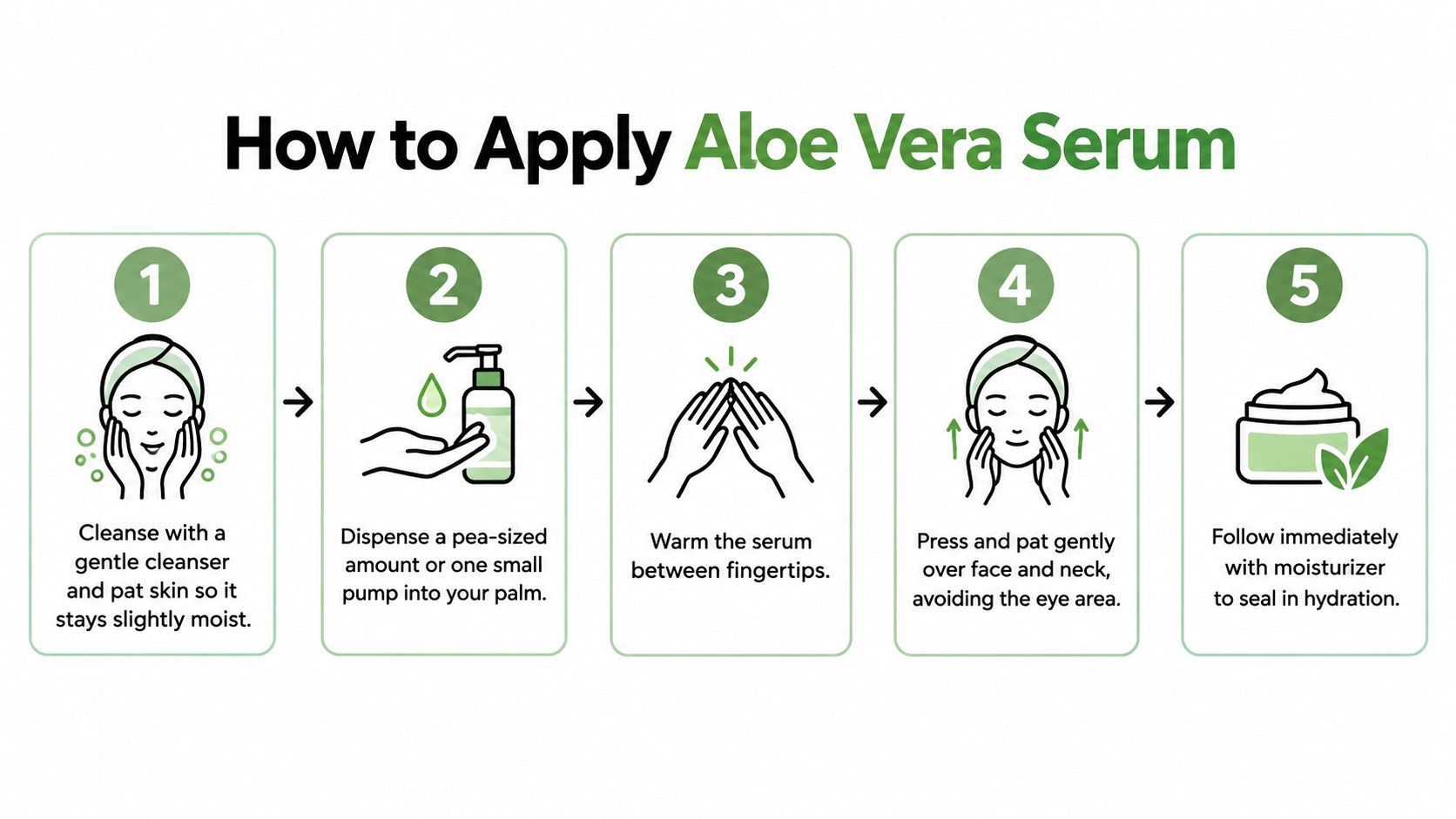 How to Apply Aloe Vera Serum

1

Cleanse with a gentle cleanser and pat skin so it stays slightly moist.

2

Dispense a pea-sized amount or one small pump into your palm.

3

Warm the serum between fingertips.

4

Press and pat gently over face and neck, avoiding the eye area.

5

Follow immediately with moisturizer to seal in hydration.