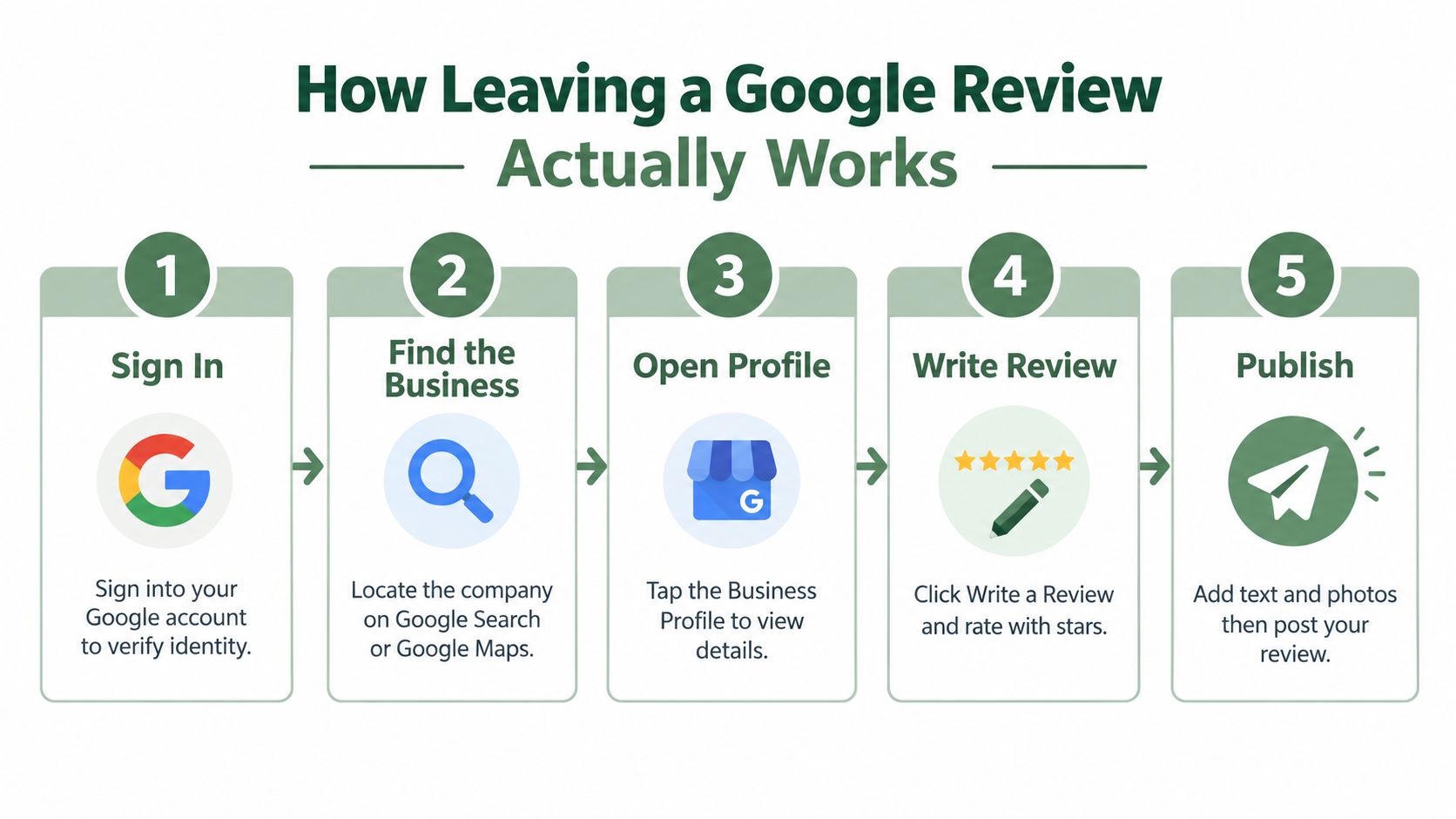 How Leaving a Google Review
Actually Works

1
Sign In
G
Sign into your Google account to verify identity.

2
Find the Business
Locate the company on Google Search or Google Maps.

3
Open Profile
G
Tap the Business Profile to view details.

4
Write Review
Click Write a Review and rate with stars.

5
Publish
Add text and photos then post your review.