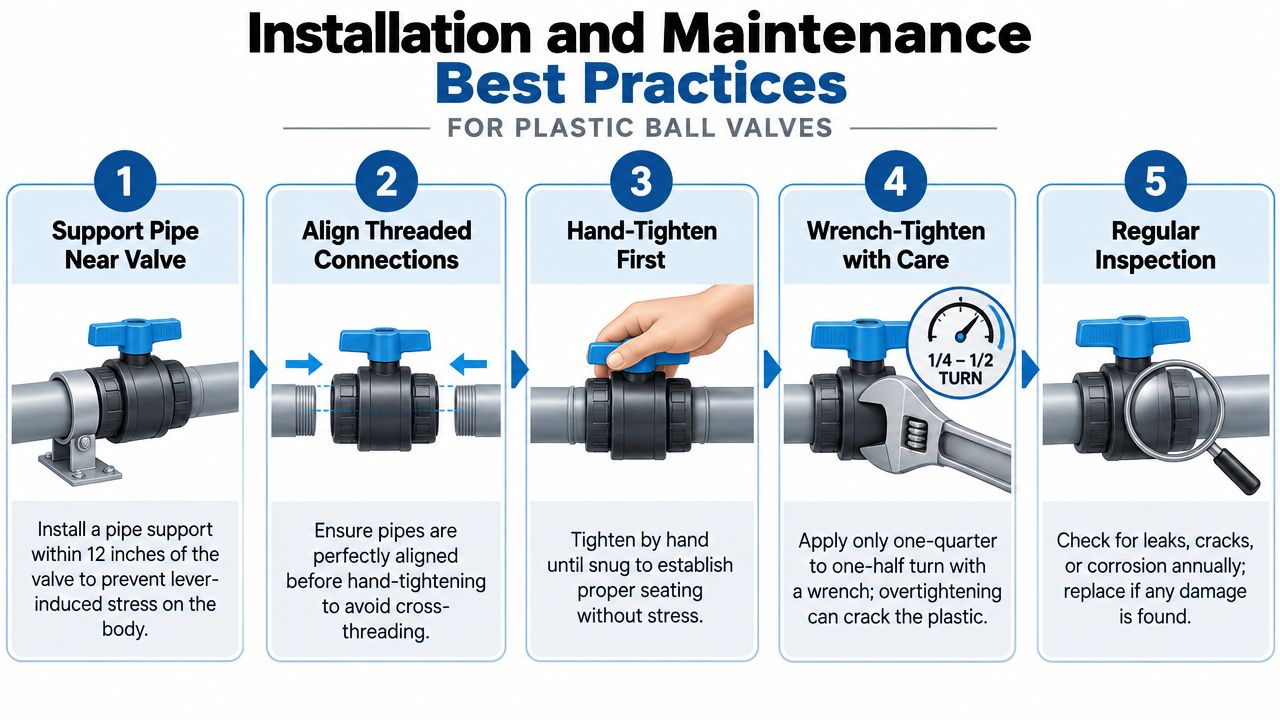 Installation and Maintenance
Best Practices

FOR PLASTIC BALL VALVES

1
Support Pipe Near Valve

Install a pipe support within 12 inches of the valve to prevent lever-induced stress on the body.

2
Align Threaded Connections

Ensure pipes are perfectly aligned before hand-tightening to avoid cross-threading.

3
Hand-Tighten First

Tighten by hand until snug to establish proper seating without stress.

4
Wrench-Tighten with Care

1/4 – 1/2 TURN

Apply only one-quarter to one-half turn with a wrench; overtightening can crack the plastic.

5
Regular Inspection

Check for leaks, cracks, or corrosion annually; replace if any damage is found.