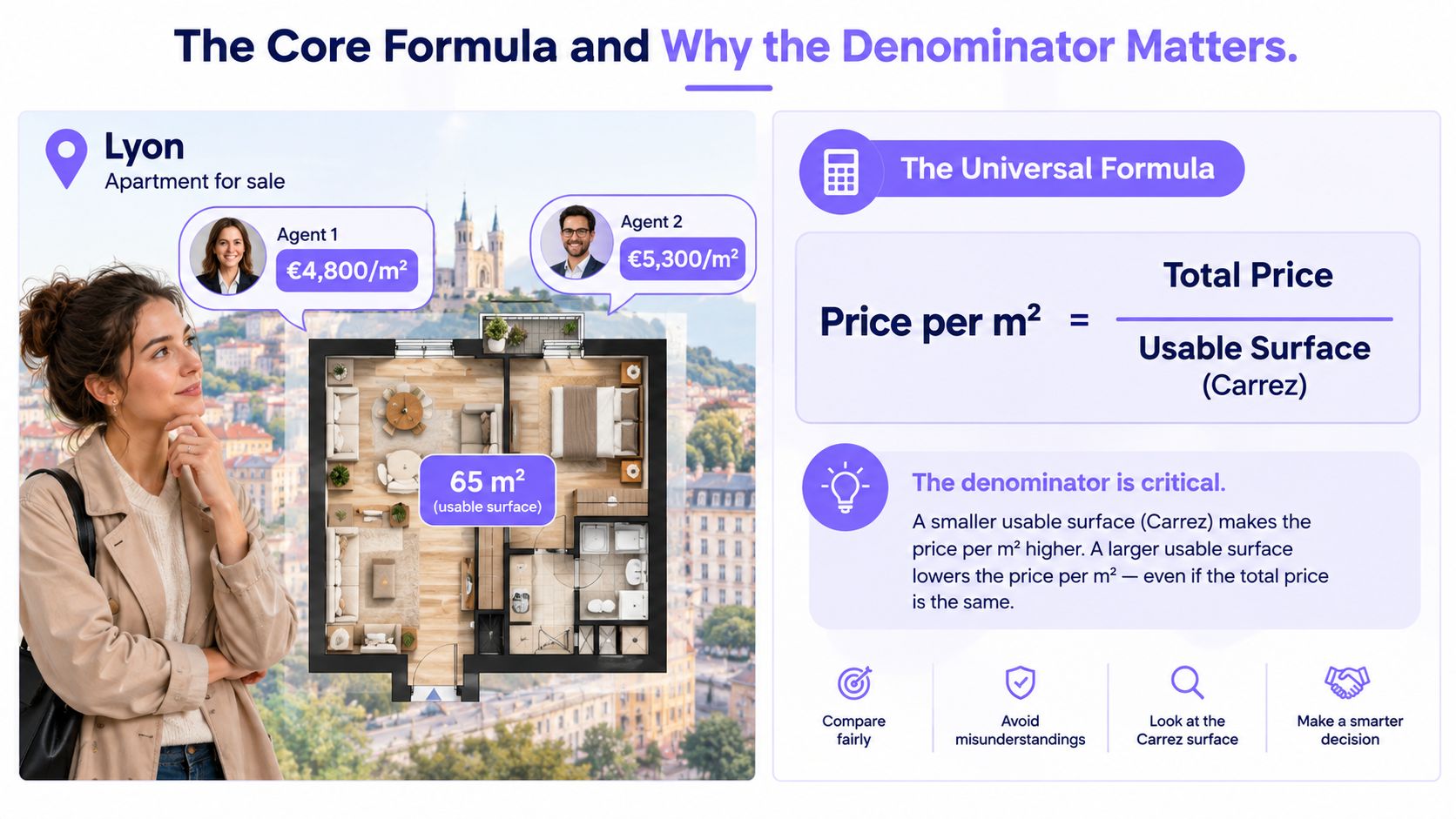 The Core Formula and Why the Denominator Matters.

Lyon
Apartment for sale

Agent 1
€4,800/m²

Agent 2
€5,300/m²

65 m²
(usable surface)

The Universal Formula

$\text{Price per m}^2 = \frac{\text{Total Price}}{\text{Usable Surface (Carrez)}}$

The denominator is critical.

A smaller usable surface (Carrez) makes the price per m² higher. A larger usable surface lowers the price per m² — even if the total price is the same.

Compare fairly

Avoid misunderstandings

Look at the Carrez surface

Make a smarter decision