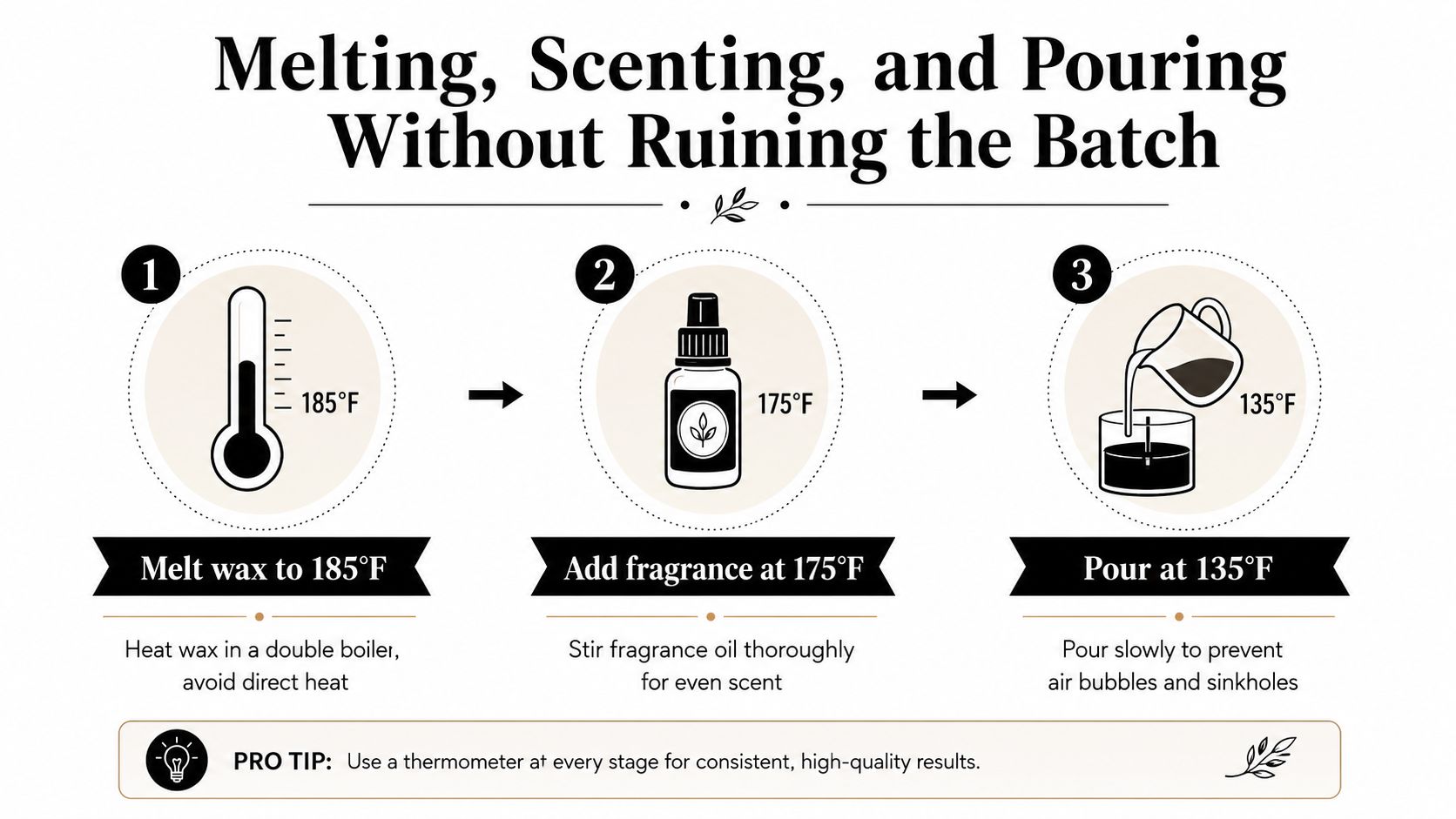 Melting, Scenting, and Pouring Without Ruining the Batch

1

185°F

Melt wax to 185°F

Heat wax in a double boiler, avoid direct heat

2

175°F

Add fragrance at 175°F

Stir fragrance oil thoroughly for even scent

3

135°F

Pour at 135°F

Pour slowly to prevent air bubbles and sinkholes

PRO TIP: Use a thermometer at every stage for consistent, high-quality results.