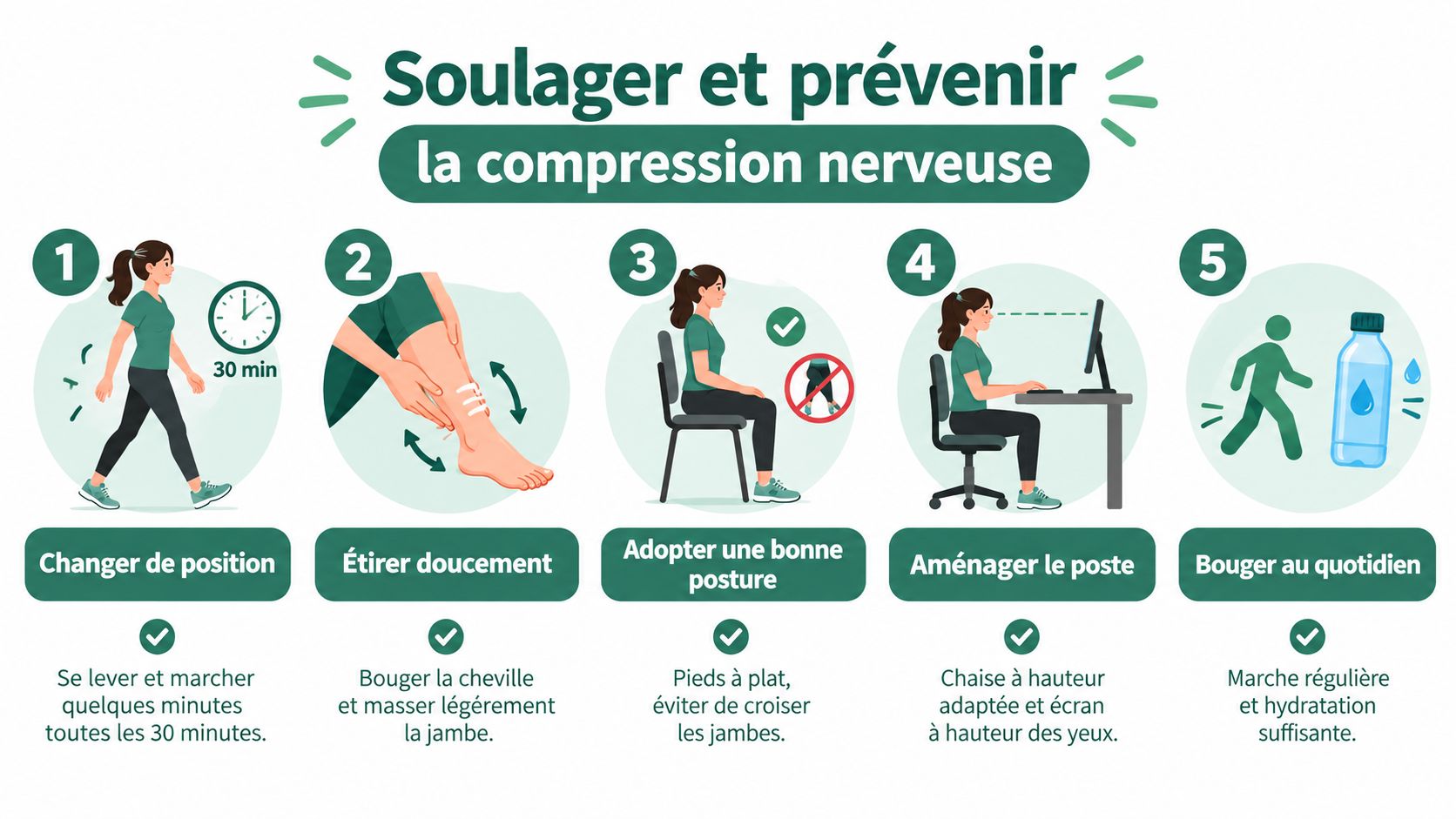 Soulager et prévenir
la compression nerveuse

1
30 min
Changer de position
Se lever et marcher quelques minutes toutes les 30 minutes.

2
Étirer doucement
Bouger la cheville et masser légérement la jambe.

3
Adopter une bonne posture
Pieds à plat, éviter de croiser les jambes.

4
Aménager le poste
Chaise à hauteur adaptée et écran à hauteur des yeux.

5
Bouger au quotidien
Marche régulière et hydratation suffisante.