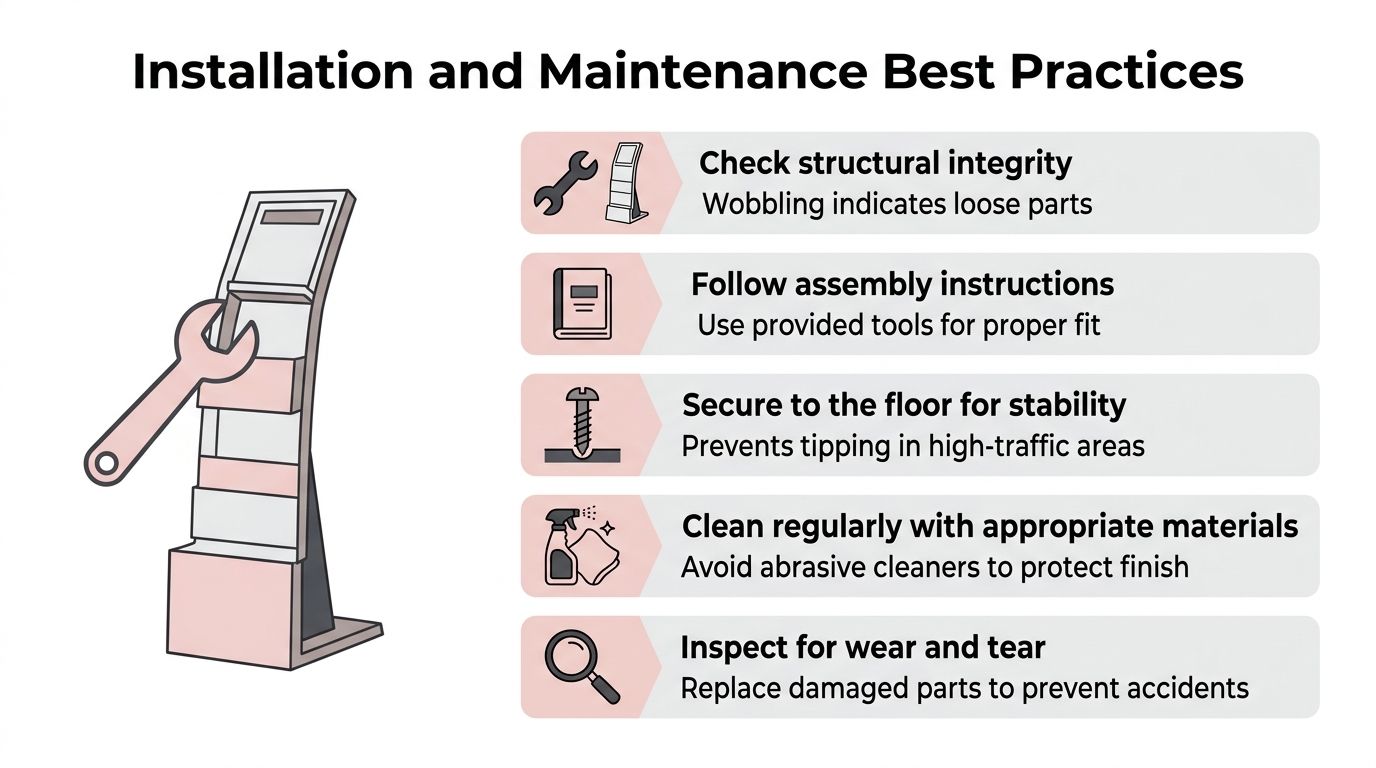 Installation and Maintenance Best Practices

Check structural integrity
Wobbling indicates loose parts

Follow assembly instructions
Use provided tools for proper fit

Secure to the floor for stability
Prevents tipping in high-traffic areas

Clean regularly with appropriate materials
Avoid abrasive cleaners to protect finish

Inspect for wear and tear
Replace damaged parts to prevent accidents