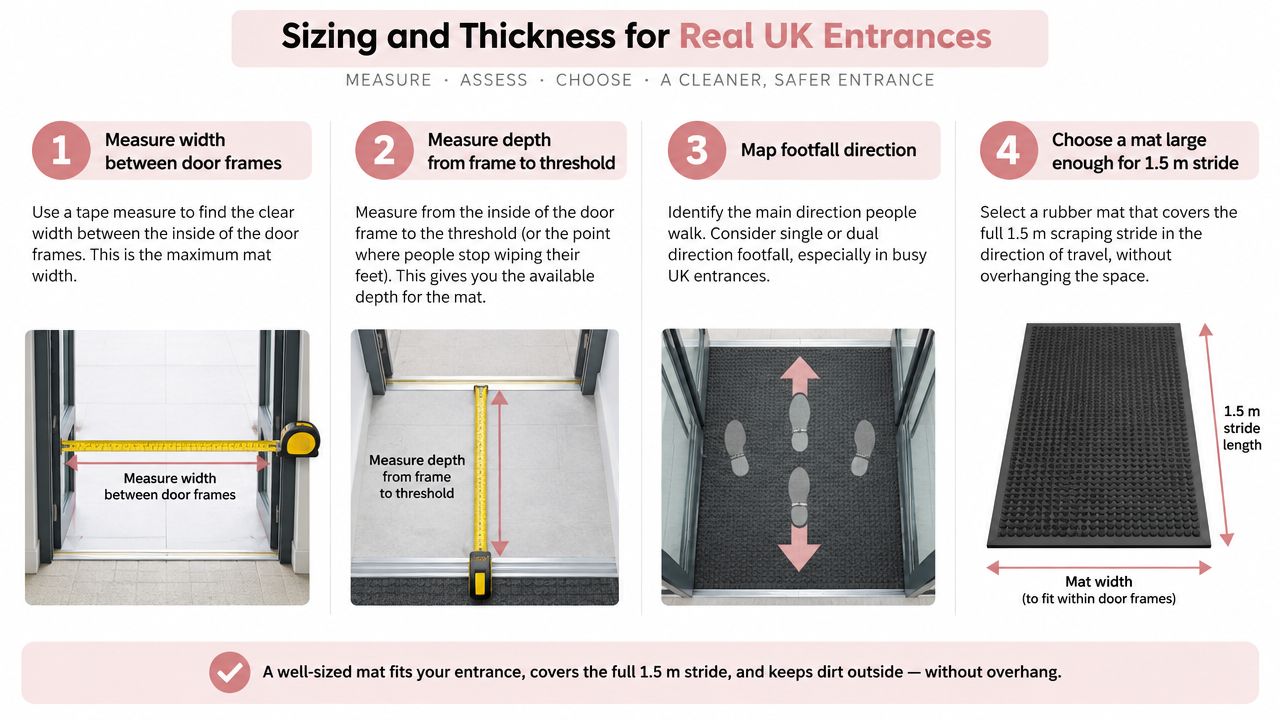 Sizing and Thickness for Real UK Entrances

MEASURE · ASSESS · CHOOSE · A CLEANER, SAFER ENTRANCE

1 Measure width between door frames

Use a tape measure to find the clear width between the inside of the door frames. This is the maximum mat width.

Measure width between door frames

2 Measure depth from frame to threshold

Measure from the inside of the door frame to the threshold (or the point where people stop wiping their feet). This gives you the available depth for the mat.

Measure depth from frame to threshold

3 Map footfall direction

Identify the main direction people walk. Consider single or dual direction footfall, especially in busy UK entrances.

4 Choose a mat large enough for 1.5 m stride

Select a rubber mat that covers the full 1.5 m scraping stride in the direction of travel, without overhanging the space.

1.5 m stride length

Mat width (to fit within door frames)

A well-sized mat fits your entrance, covers the full 1.5 m stride, and keeps dirt outside — without overhang.