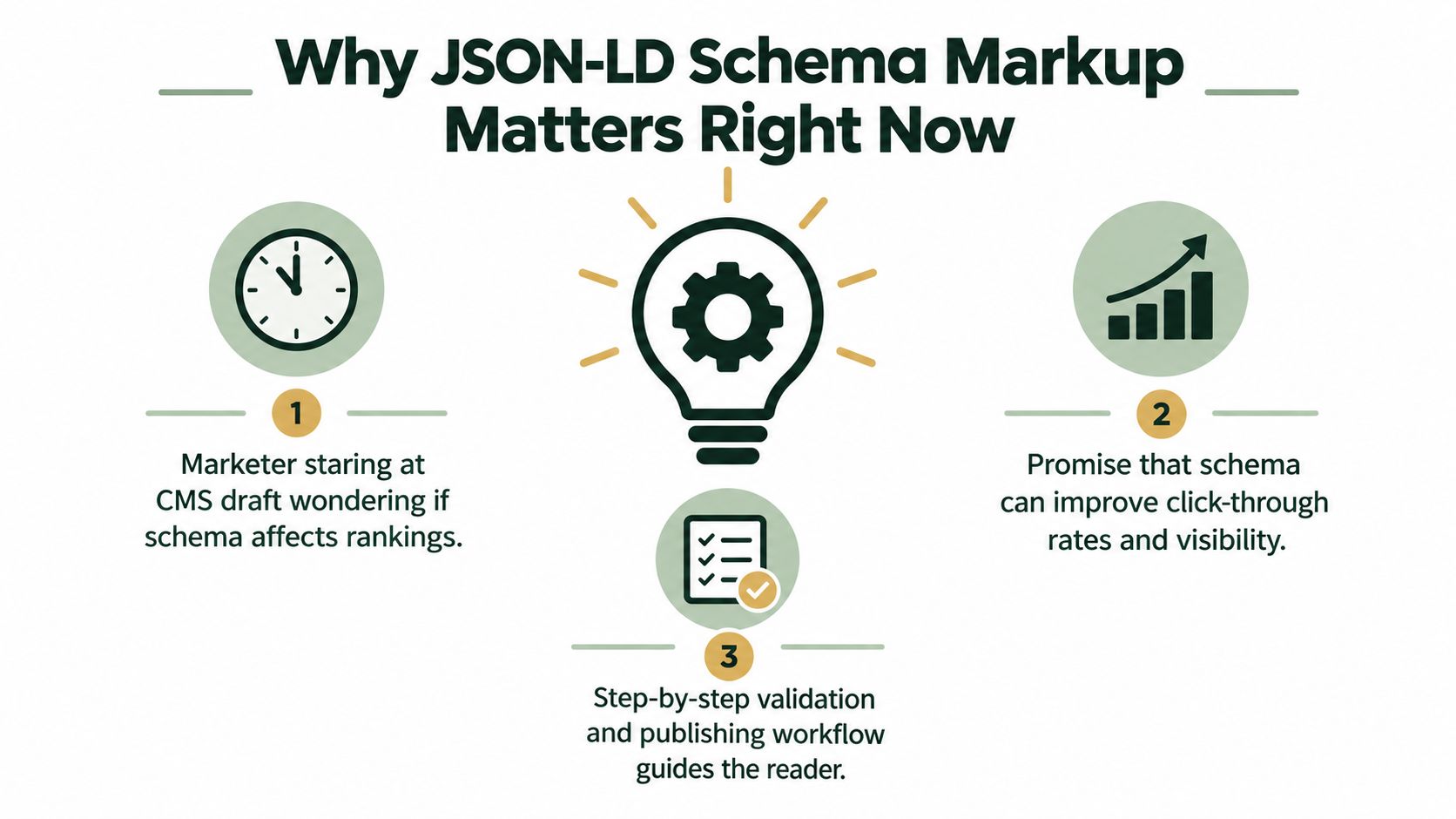 Why JSON-LD Schema Markup Matters Right Now

1

Marketer staring at CMS draft wondering if schema affects rankings.

2

Promise that schema can improve click-through rates and visibility.

3

Step-by-step validation and publishing workflow guides the reader.