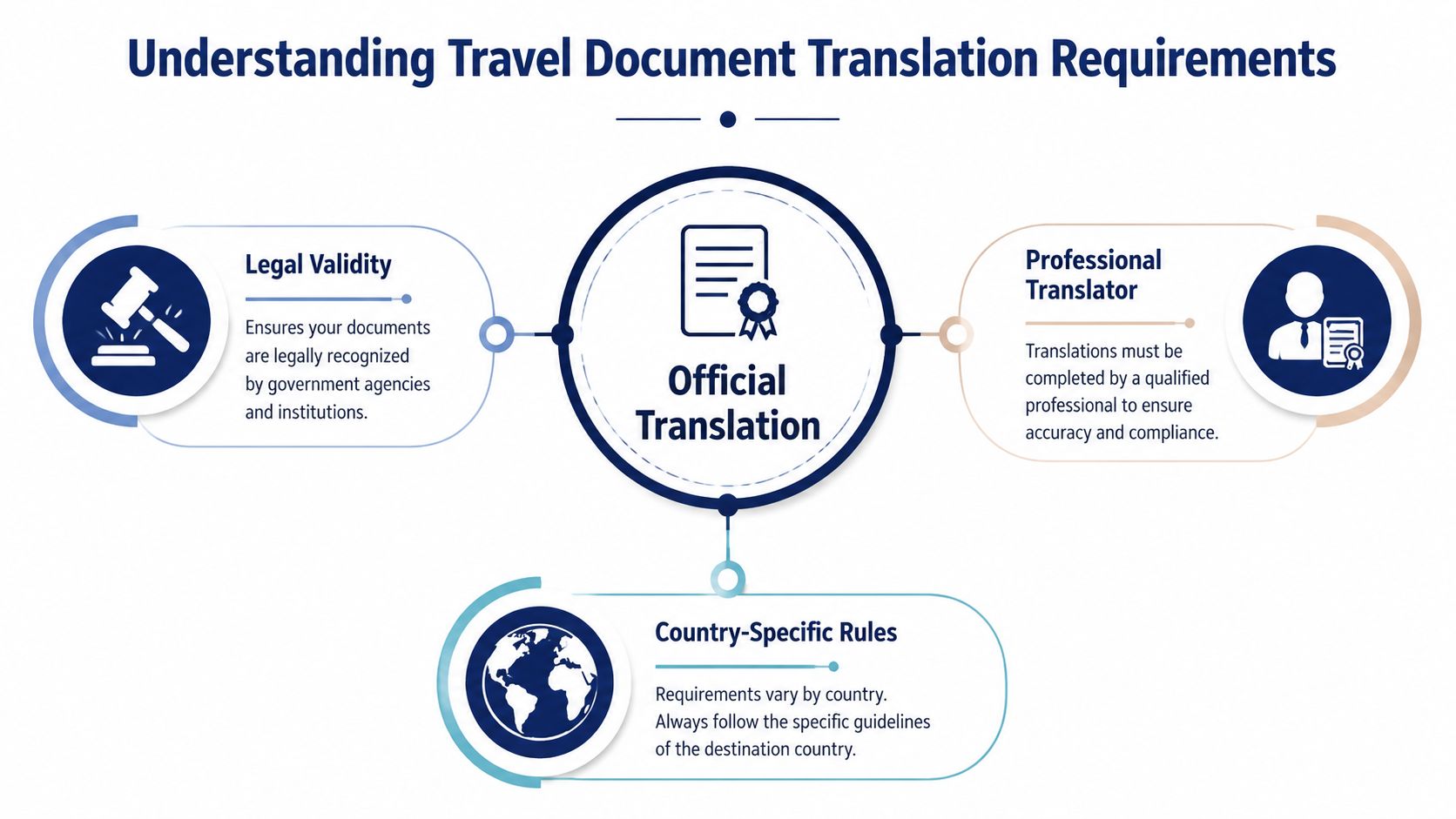 Understanding Travel Document Translation Requirements

Legal Validity

Ensures your documents are legally recognized by government agencies and institutions.

Official Translation

Professional Translator

Translations must be completed by a qualified professional to ensure accuracy and compliance.

Country-Specific Rules

Requirements vary by country. Always follow the specific guidelines of the destination country.