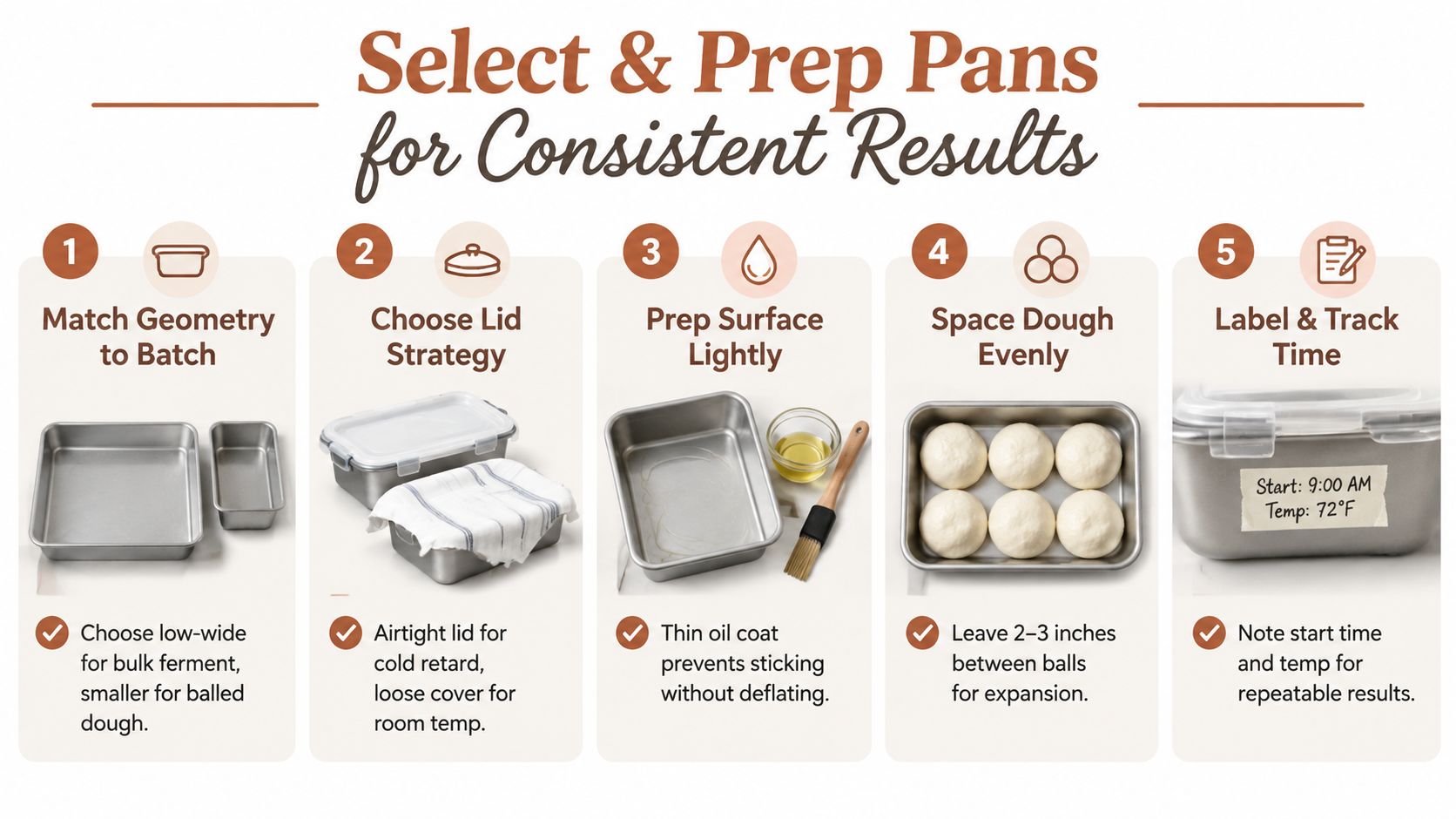 Select & Prep Pans
for Consistent Results

1
Match Geometry to Batch
Choose low-wide for bulk ferment, smaller for balled dough.

2
Choose Lid Strategy
Airtight lid for cold retard, loose cover for room temp.

3
Prep Surface Lightly
Thin oil coat prevents sticking without deflating.

4
Space Dough Evenly
Leave 2–3 inches between balls for expansion.

5
Label & Track Time
Start: 9:00 AM
Temp: 72°F
Note start time and temp for repeatable results.