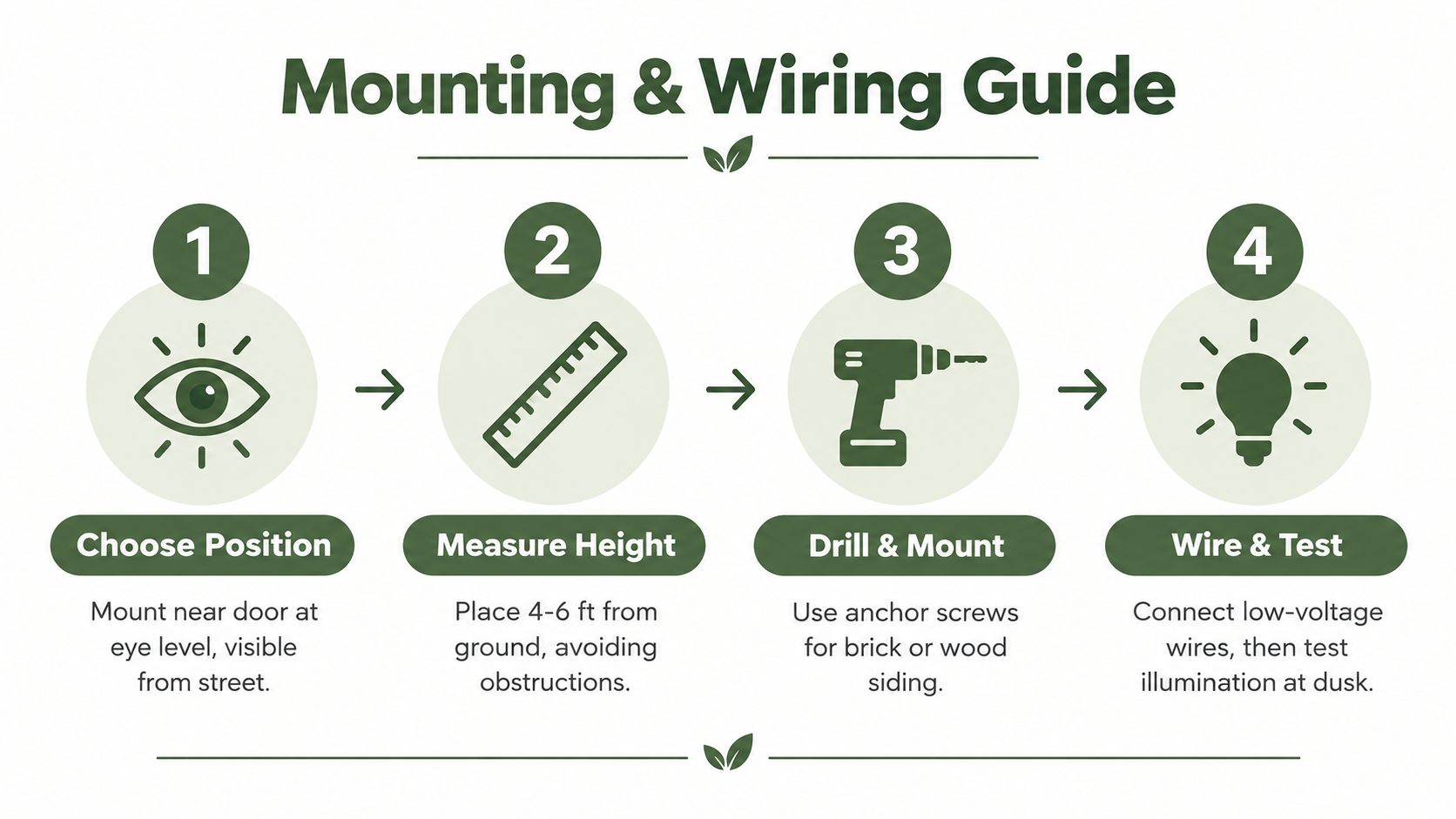 Mounting & Wiring Guide

1
Choose Position
Mount near door at eye level, visible from street.

2
Measure Height
Place 4-6 ft from ground, avoiding obstructions.

3
Drill & Mount
Use anchor screws for brick or wood siding.

4
Wire & Test
Connect low-voltage wires, then test illumination at dusk.