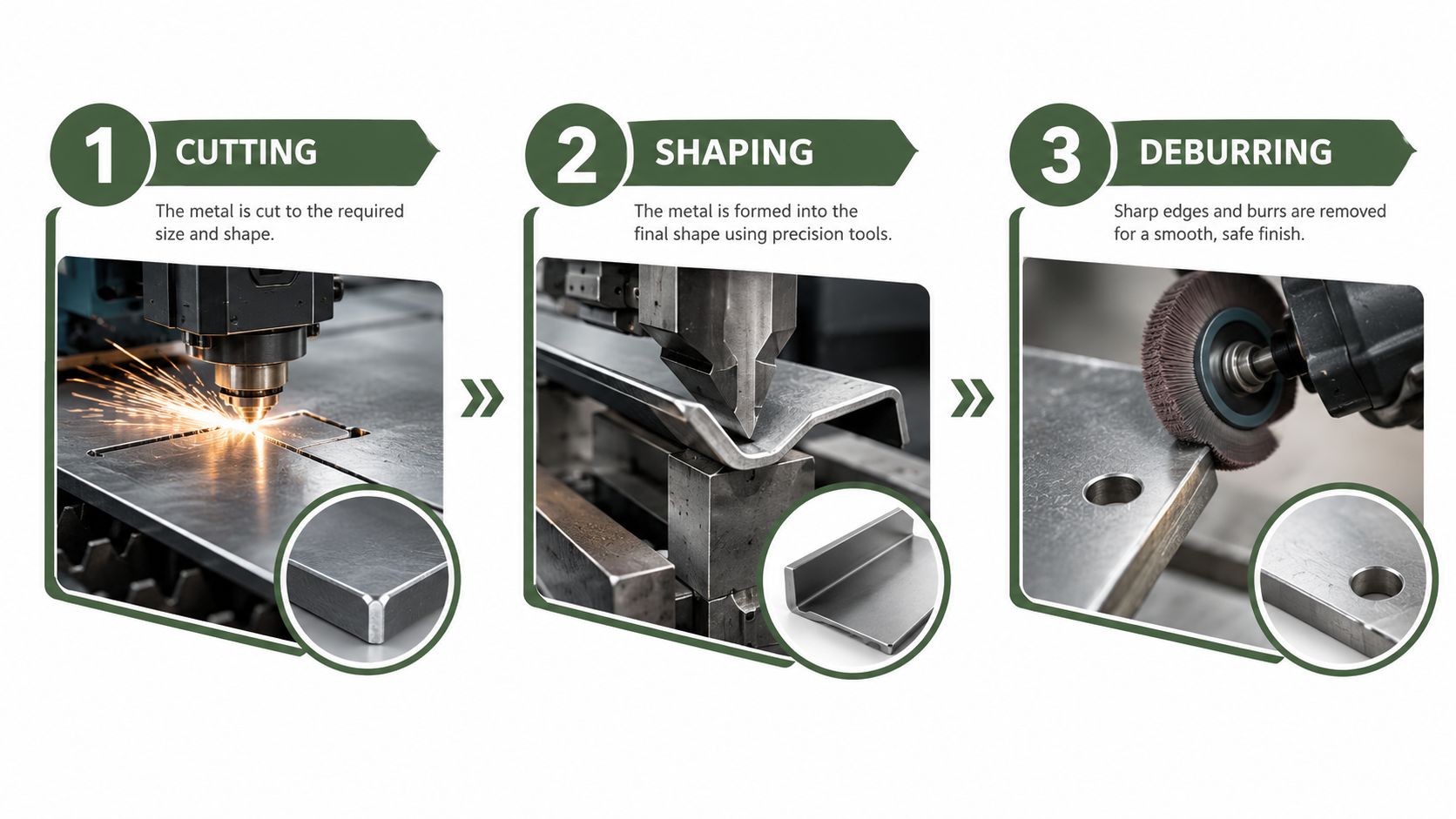 1 CUTTING

The metal is cut to the required size and shape.

2 SHAPING

The metal is formed into the final shape using precision tools.

3 DEBURRING

Sharp edges and burrs are removed for a smooth, safe finish.