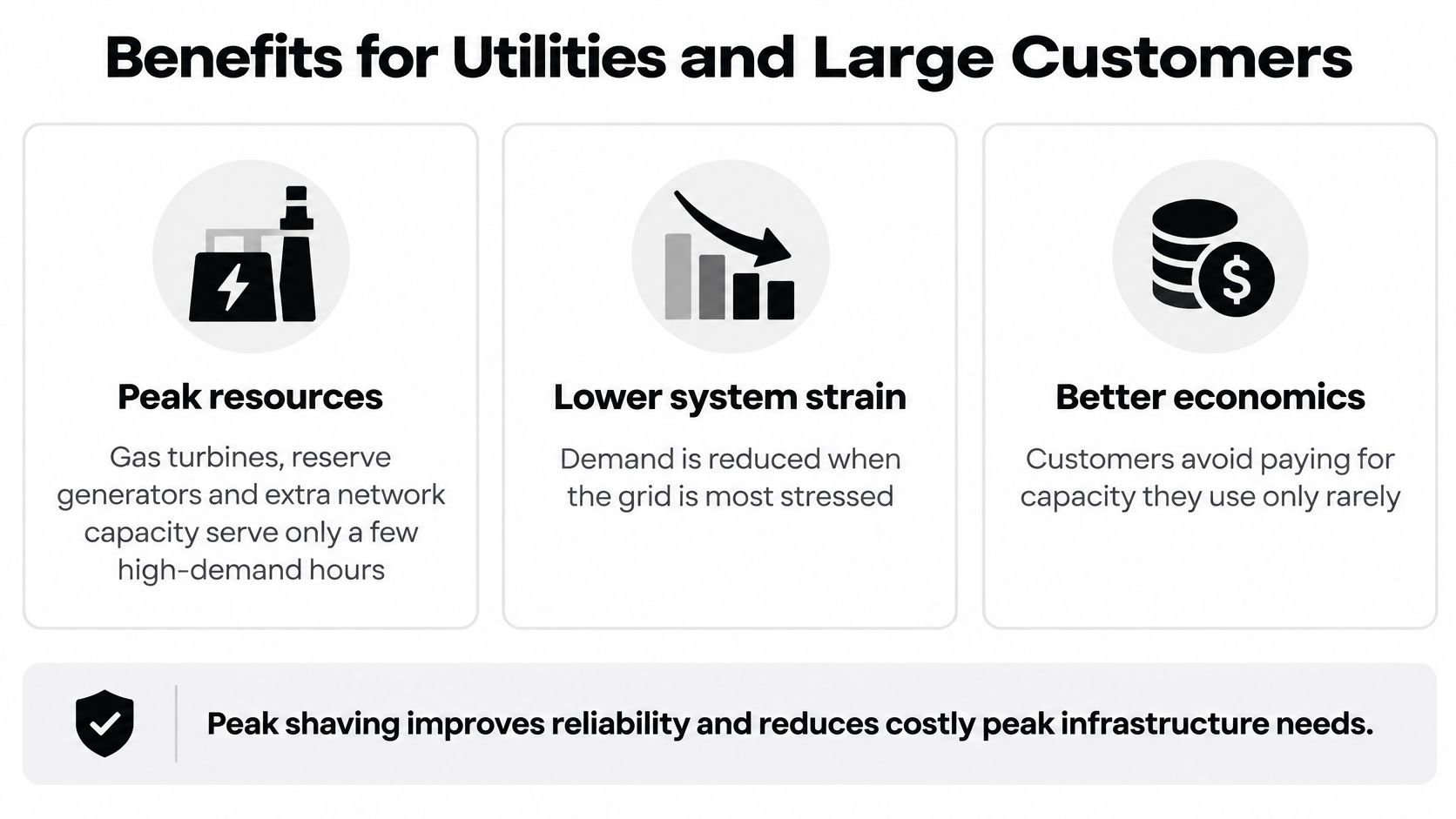 Benefits for Utilities and Large Customers

Peak resources

Gas turbines, reserve generators and extra network capacity serve only a few high-demand hours

Lower system strain

Demand is reduced when the grid is most stressed

Better economics

Customers avoid paying for capacity they use only rarely

Peak shaving improves reliability and reduces costly peak infrastructure needs.