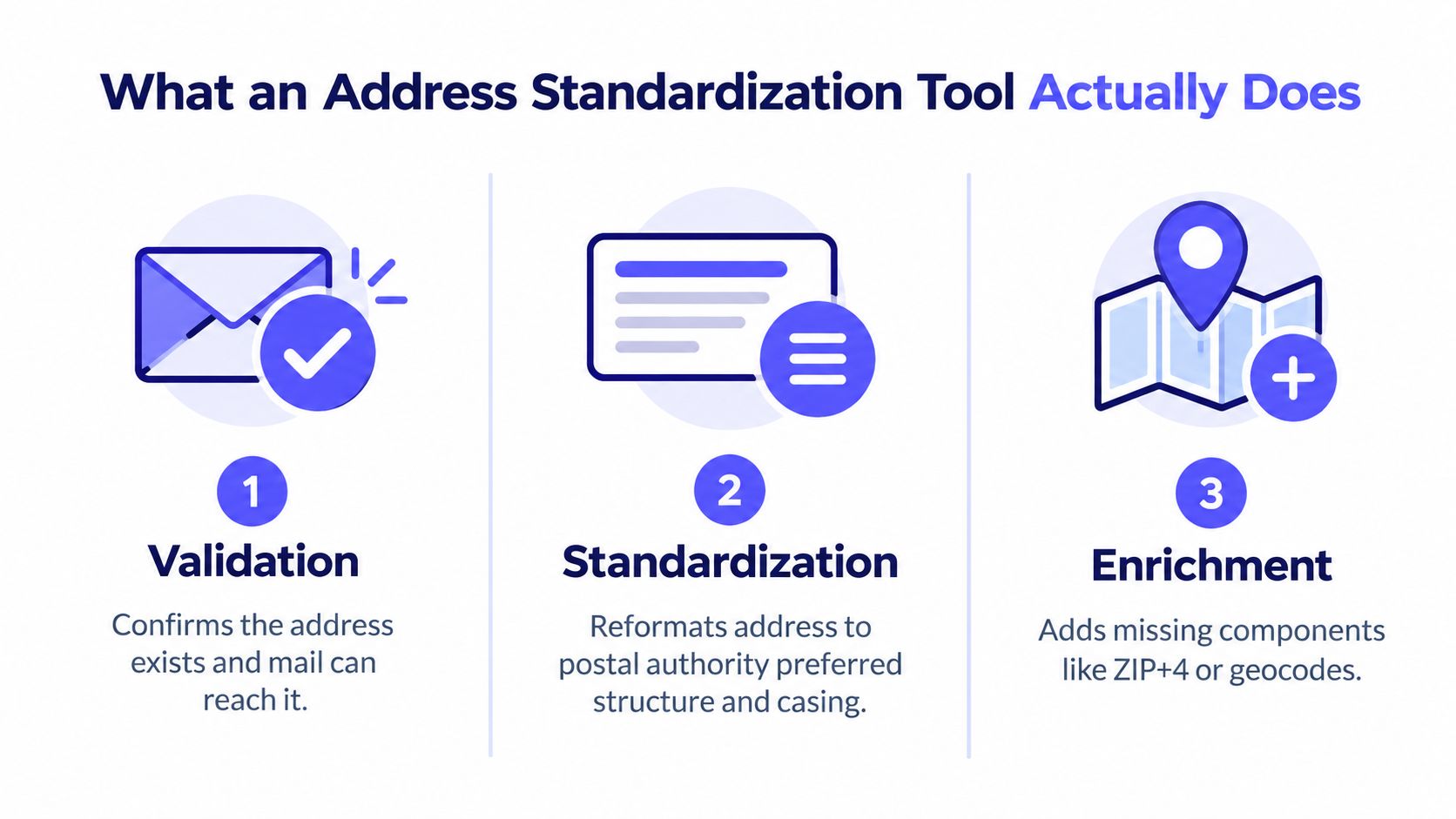 What an Address Standardization Tool Actually Does

1

Validation

Confirms the address exists and mail can reach it.

2

Standardization

Reformats address to postal authority preferred structure and casing.

3

Enrichment

Adds missing components like ZIP+4 or geocodes.