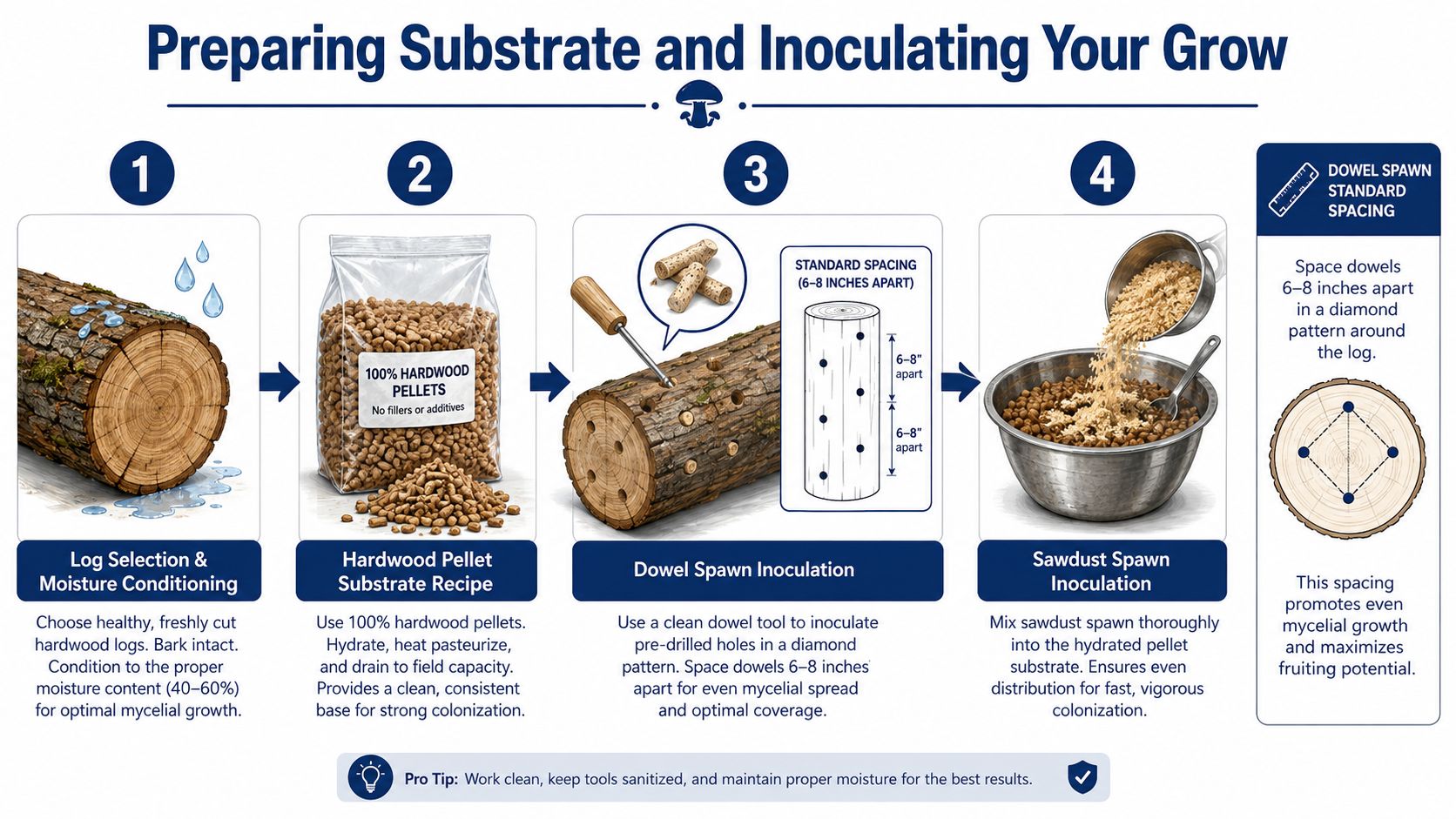 Preparing Substrate and Inoculating Your Grow

1

Log Selection & Moisture Conditioning

Choose healthy, freshly cut hardwood logs. Bark intact. Condition to the proper moisture content (40–60%) for optimal mycelial growth.

2

100% HARDWOOD PELLETS
No fillers or additives

Hardwood Pellet Substrate Recipe

Use 100% hardwood pellets. Hydrate, heat pasteurize, and drain to field capacity. Provides a clean, consistent base for strong colonization.

3

STANDARD SPACING (6–8 INCHES APART)

6–8" apart

6–8" apart

Dowel Spawn Inoculation

Use a clean dowel tool to inoculate pre-drilled holes in a diamond pattern. Space dowels 6–8 inches apart for even mycelial spread and optimal coverage.

4

Sawdust Spawn Inoculation

Mix sawdust spawn thoroughly into the hydrated pellet substrate. Ensures even distribution for fast, vigorous colonization.

DOWEL SPAWN STANDARD SPACING

Space dowels 6–8 inches apart in a diamond pattern around the log.

This spacing promotes even mycelial growth and maximizes fruiting potential.

Pro Tip: Work clean, keep tools sanitized, and maintain proper moisture for the best results.