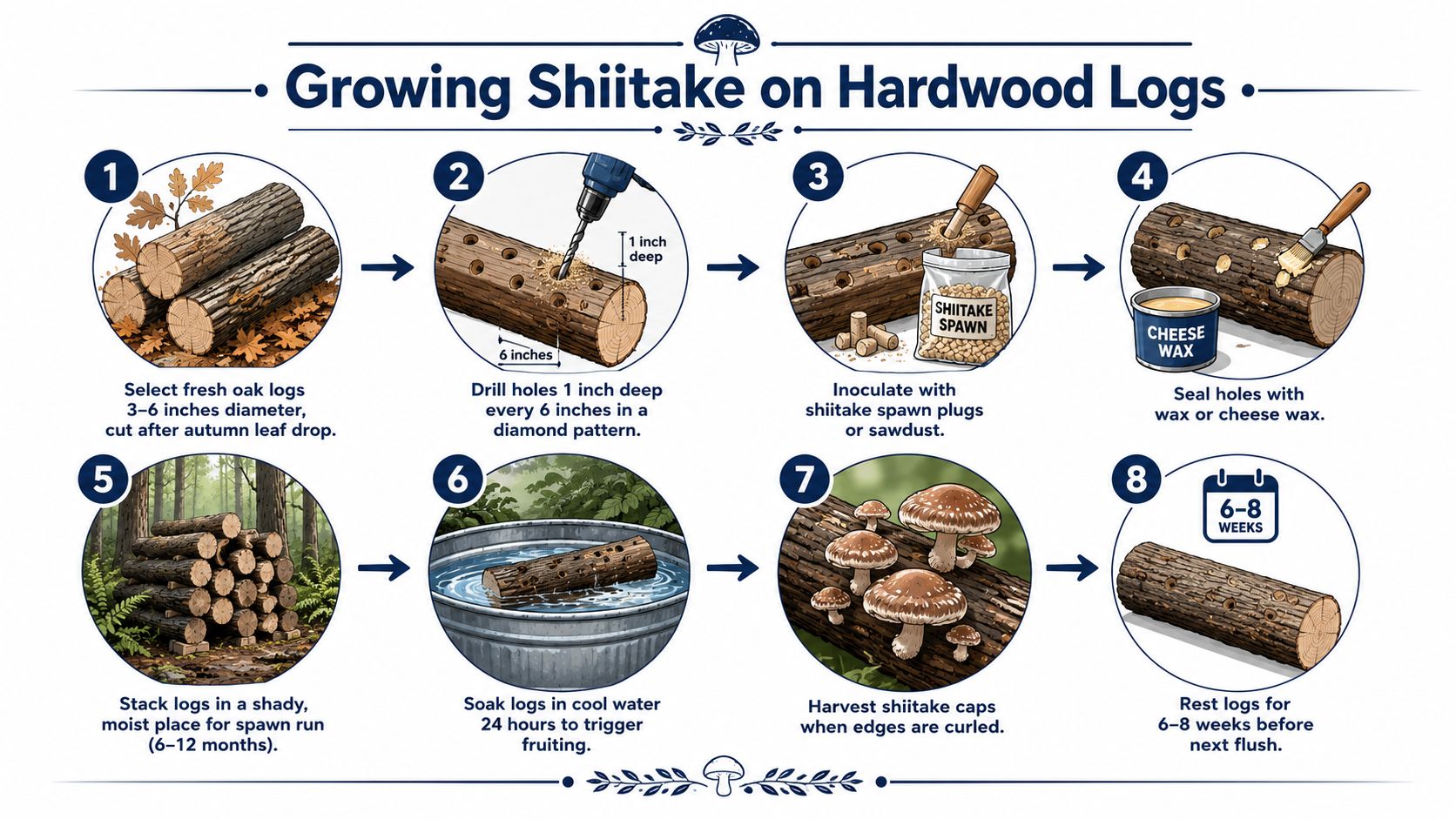 Growing Shiitake on Hardwood Logs

1

Select fresh oak logs 3–6 inches diameter, cut after autumn leaf drop.

2

1 inch deep

6 inches

Drill holes 1 inch deep every 6 inches in a diamond pattern.

3

SHIITAKE SPAWN

Inoculate with shiitake spawn plugs or sawdust.

4

CHEESE WAX

Seal holes with wax or cheese wax.

5

Stack logs in a shady, moist place for spawn run (6–12 months).

6

Soak logs in cool water 24 hours to trigger fruiting.

7

Harvest shiitake caps when edges are curled.

8

6–8 WEEKS

Rest logs for 6–8 weeks before next flush.