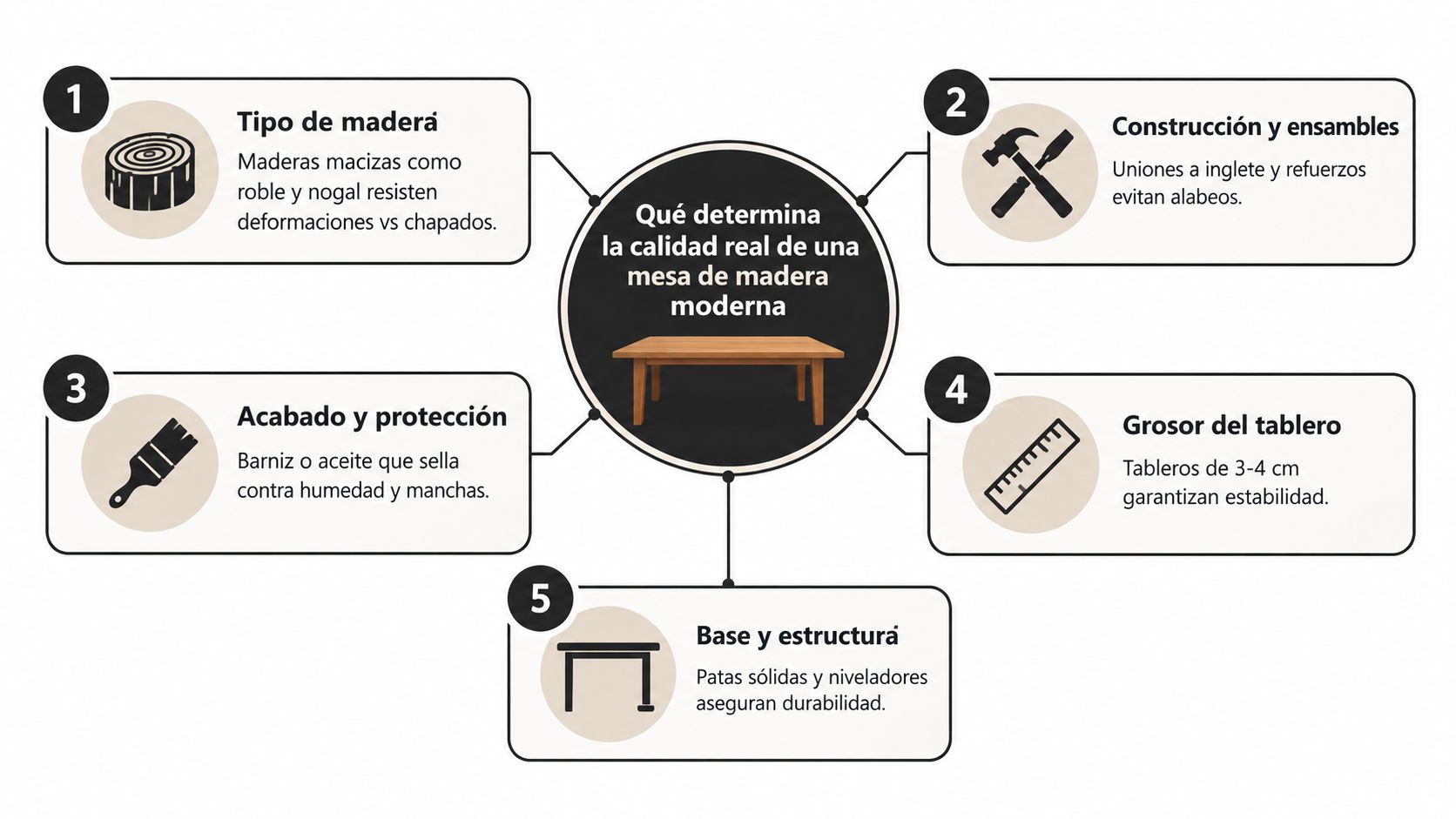 Qué determina la calidad real de una mesa de madera moderna

1

Tipo de madera

Maderas macizas como roble y nogal resisten deformaciones vs chapados.

2

Construcción y ensambles

Uniones a inglete y refuerzos evitan alabeos.

3

Acabado y protección

Barniz o aceite que sella contra humedad y manchas.

4

Grosor del tablero

Tableros de 3-4 cm garantizan estabilidad.

5

Base y estructura

Patas sólidas y niveladores aseguran durabilidad.