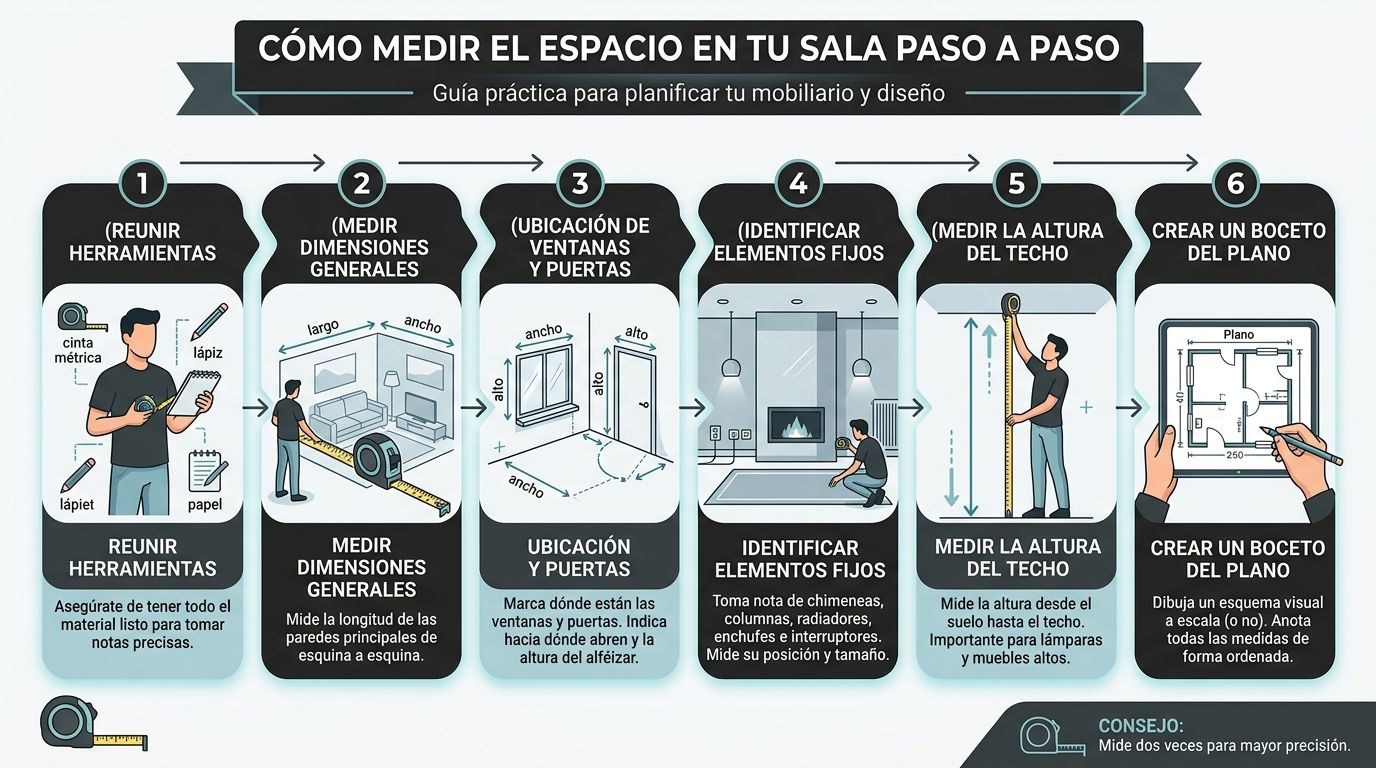 CÓMO MEDIR EL ESPACIO EN TU SALA PASO A PASO

Guía práctica para planificar tu mobiliario y diseño

1

(REUNIR HERRAMIENTAS

cinta métrica

lápiz

lápiet

papel

REUNIR HERRAMIENTAS

Asegúrate de tener todo el material listo para tomar notas precisas.

2

(MEDIR DIMENSIONES GENERALES

largo

ancho

MEDIR DIMENSIONES GENERALES

Mide la longitud de las paredes principales de esquina a esquina.

3

(UBICACIÓN DE VENTANAS Y PUERTAS

ancho

alto

alto

alto

ancho

UBICACIÓN Y PUERTAS

Marca dónde están las ventanas y puertas. Indica hacia dónde abren y la altura del alféizar.

4

(IDENTIFICAR ELEMENTOS FIJOS

IDENTIFICAR ELEMENTOS FIJOS

Toma nota de chimeneas, columnas, radiadores, enchufes e interruptores. Mide su posición y tamaño.

5

(MEDIR LA ALTURA DEL TECHO

MEDIR LA ALTURA DEL TECHO

Mide la altura desde el suelo hasta el techo. Importante para lámparas y muebles altos.

6

CREAR UN BOCETO DEL PLANO

Plano

40

250

CREAR UN BOCETO DEL PLANO

Dibuja un esquema visual a escala (o no). Anota todas las medidas de forma ordenada.

CONSEJO:
Mide dos veces para mayor precisión.