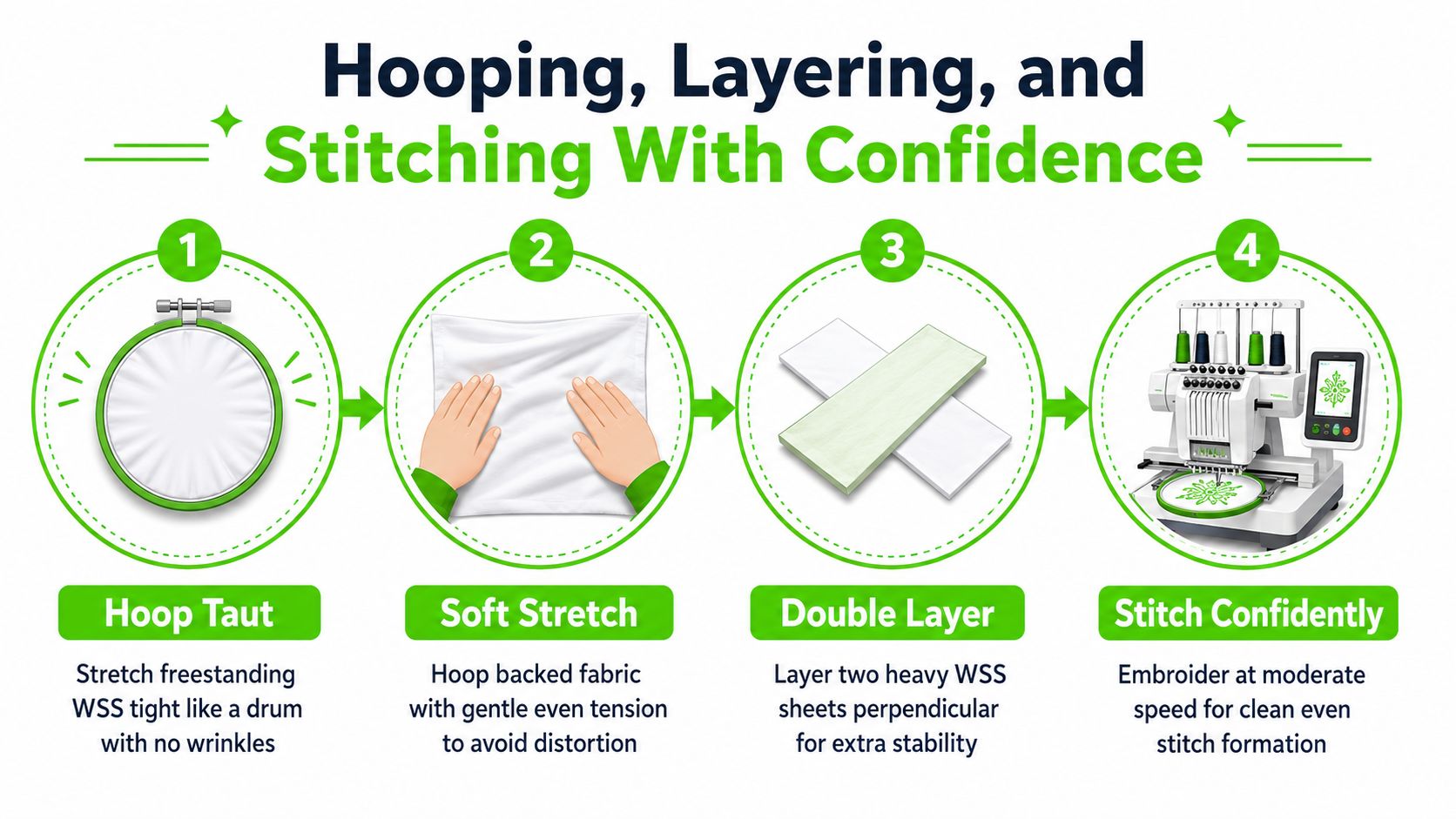 Hooping, Layering, and
Stitching With Confidence

1

Hoop Taut

Stretch freestanding WSS tight like a drum with no wrinkles

2

Soft Stretch

Hoop backed fabric with gentle even tension to avoid distortion

3

Double Layer

Layer two heavy WSS sheets perpendicular for extra stability

4

Stitch Confidently

Embroider at moderate speed for clean even stitch formation