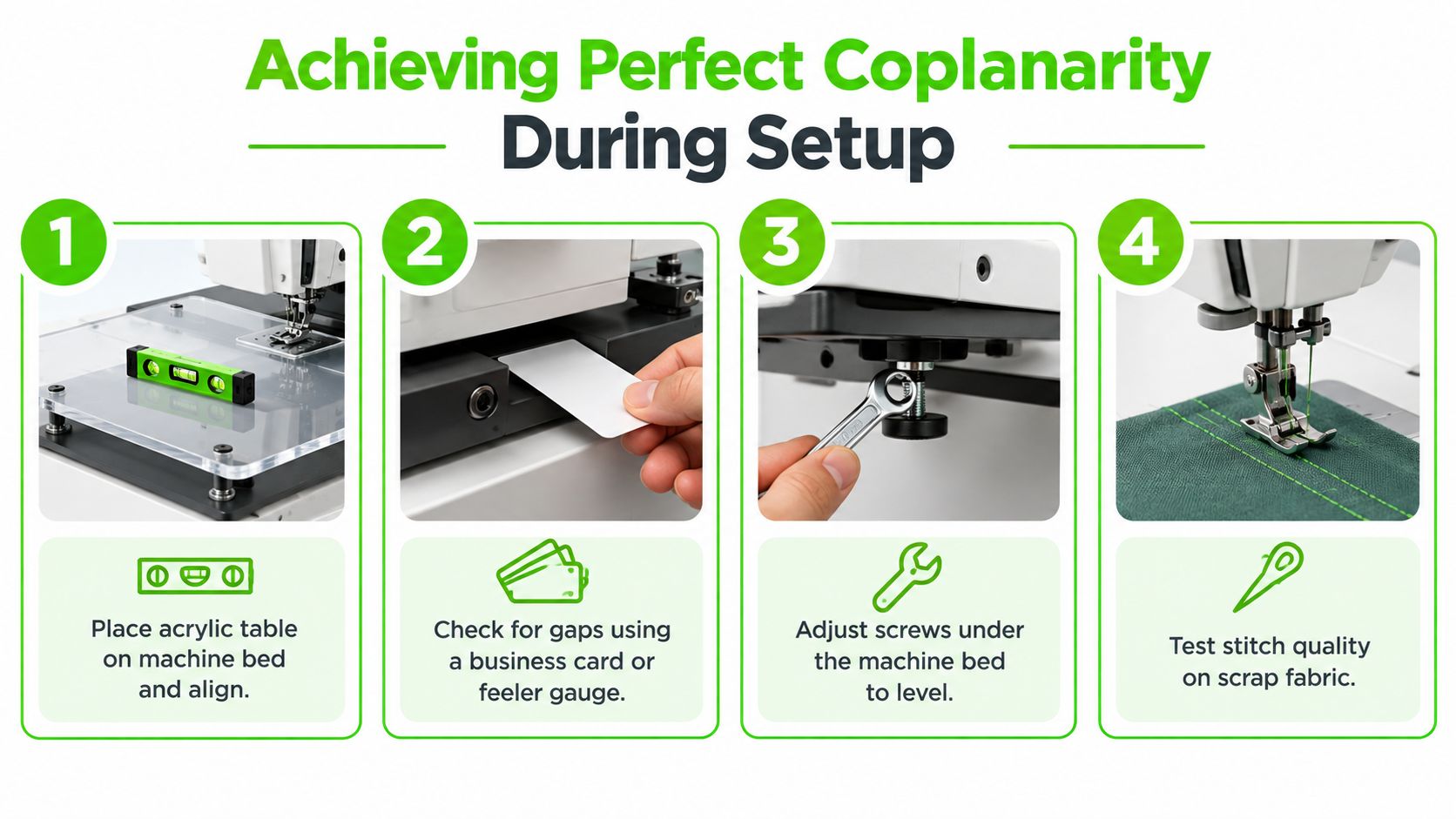 Achieving Perfect Coplanarity During Setup

1

Place acrylic table on machine bed and align.

2

Check for gaps using a business card or feeler gauge.

3

Adjust screws under the machine bed to level.

4

Test stitch quality on scrap fabric.