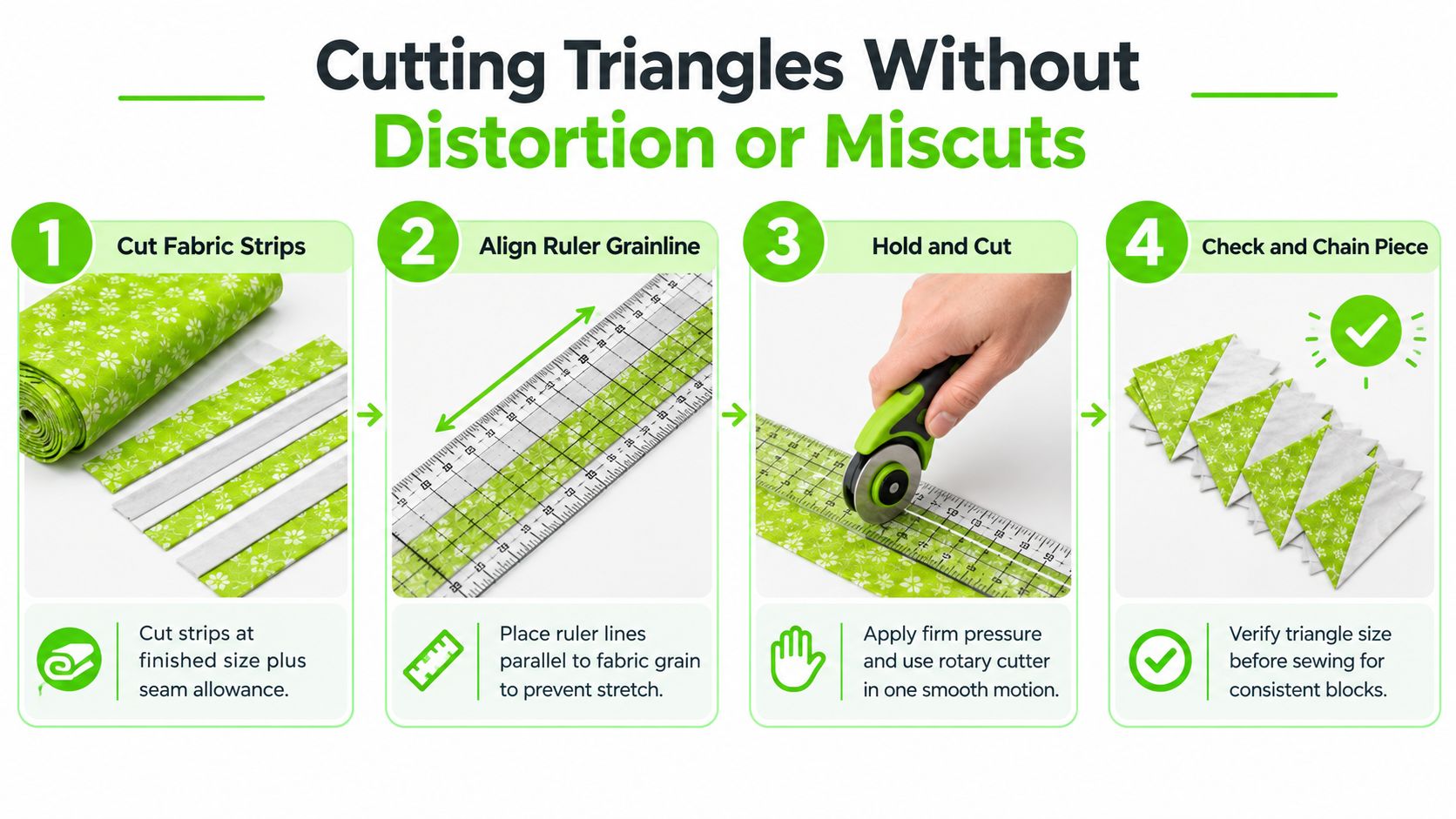 Cutting Triangles Without Distortion or Miscuts

1 Cut Fabric Strips

Cut strips at finished size plus seam allowance.

2 Align Ruler Grainline

Place ruler lines parallel to fabric grain to prevent stretch.

3 Hold and Cut

Apply firm pressure and use rotary cutter in one smooth motion.

4 Check and Chain Piece

Verify triangle size before sewing for consistent blocks.