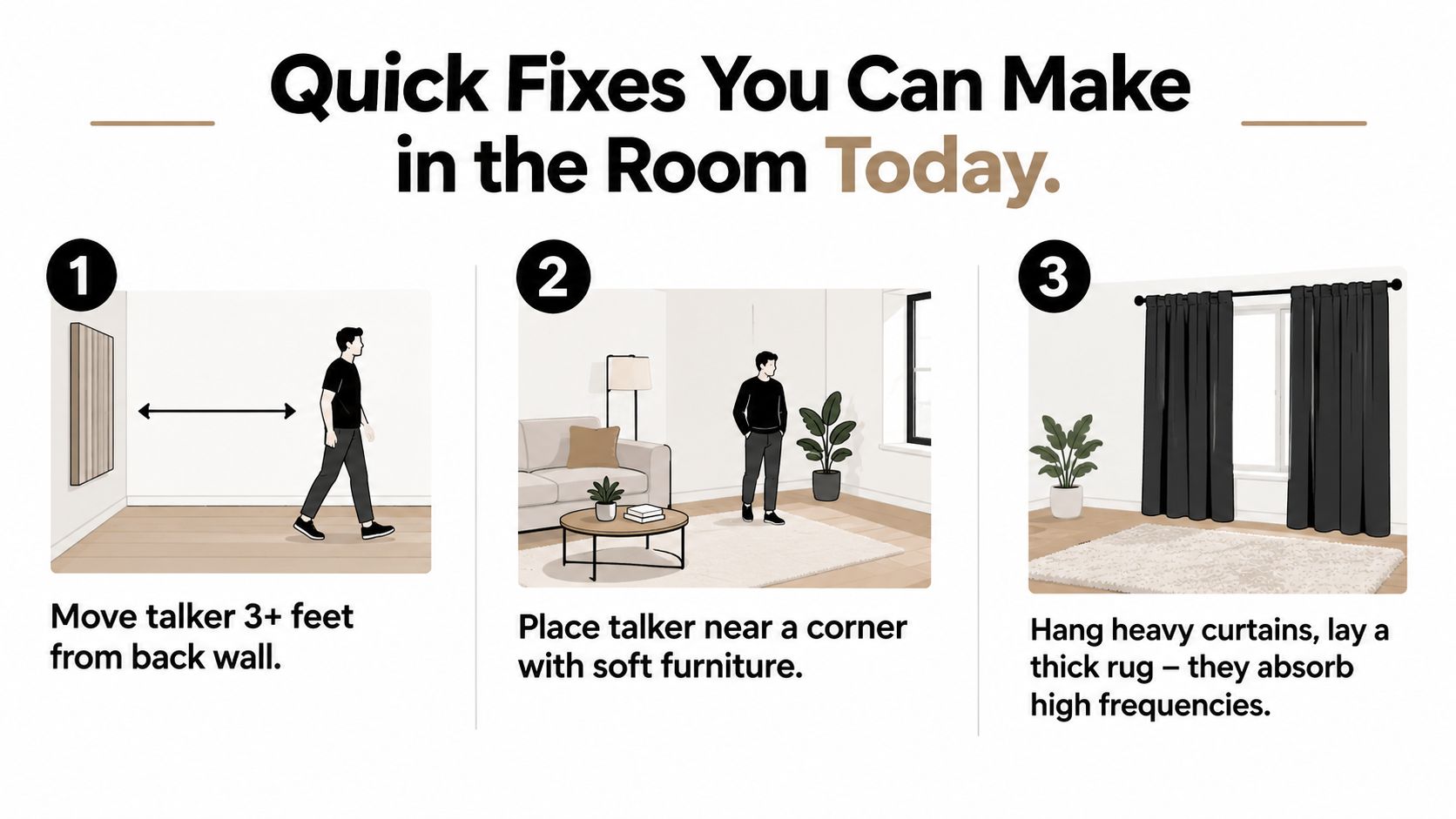 Quick Fixes You Can Make in the Room Today.

1

Move talker 3+ feet from back wall.

2

Place talker near a corner with soft furniture.

3

Hang heavy curtains, lay a thick rug – they absorb high frequencies.