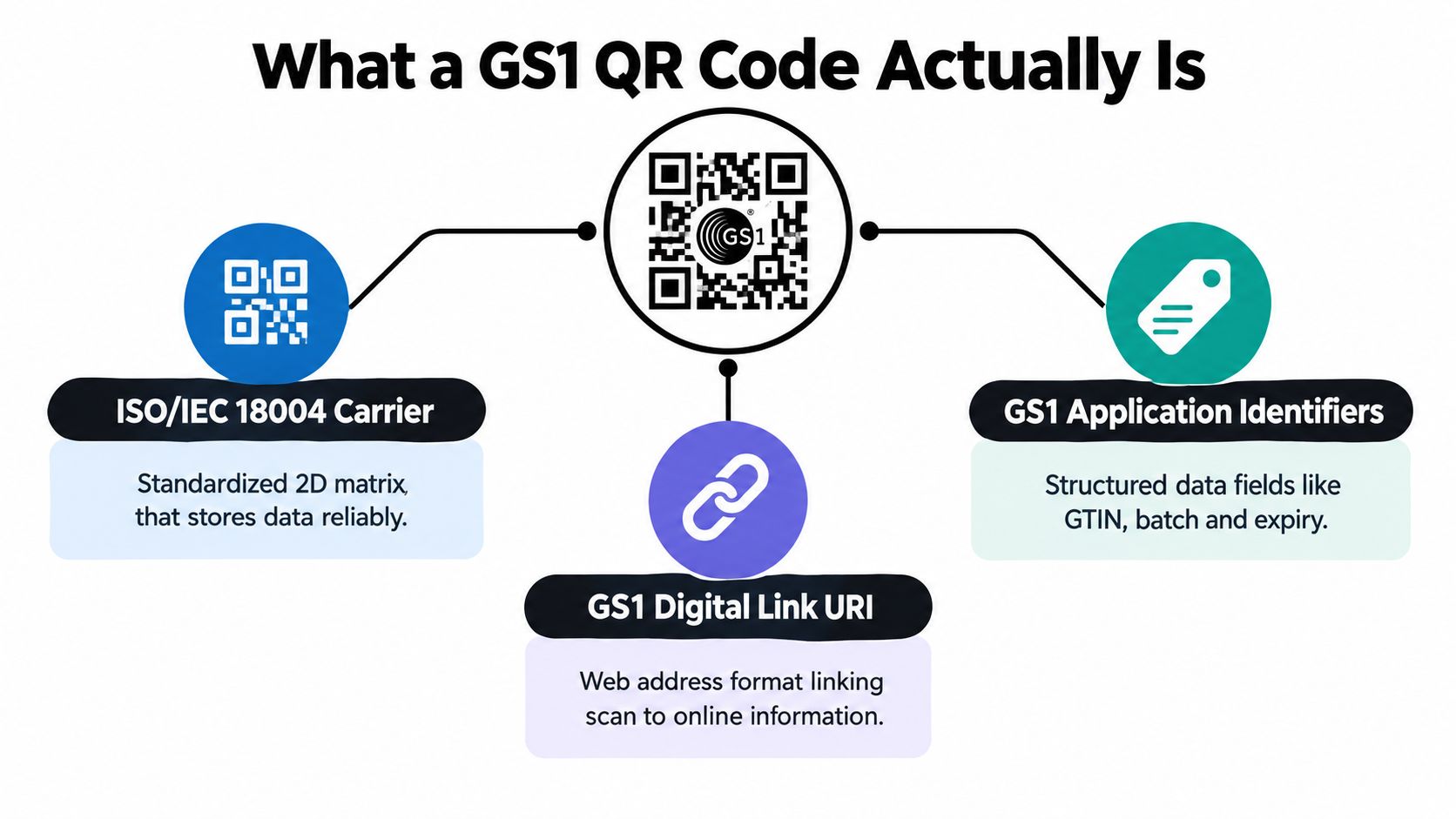 What a GS1 QR Code Actually Is

GS1

ISO/IEC 18004 Carrier

Standardized 2D matrix, that stores data reliably.

GS1 Digital Link URI

Web address format linking scan to online information.

GS1 Application Identifiers

Structured data fields like GTIN, batch and expiry.