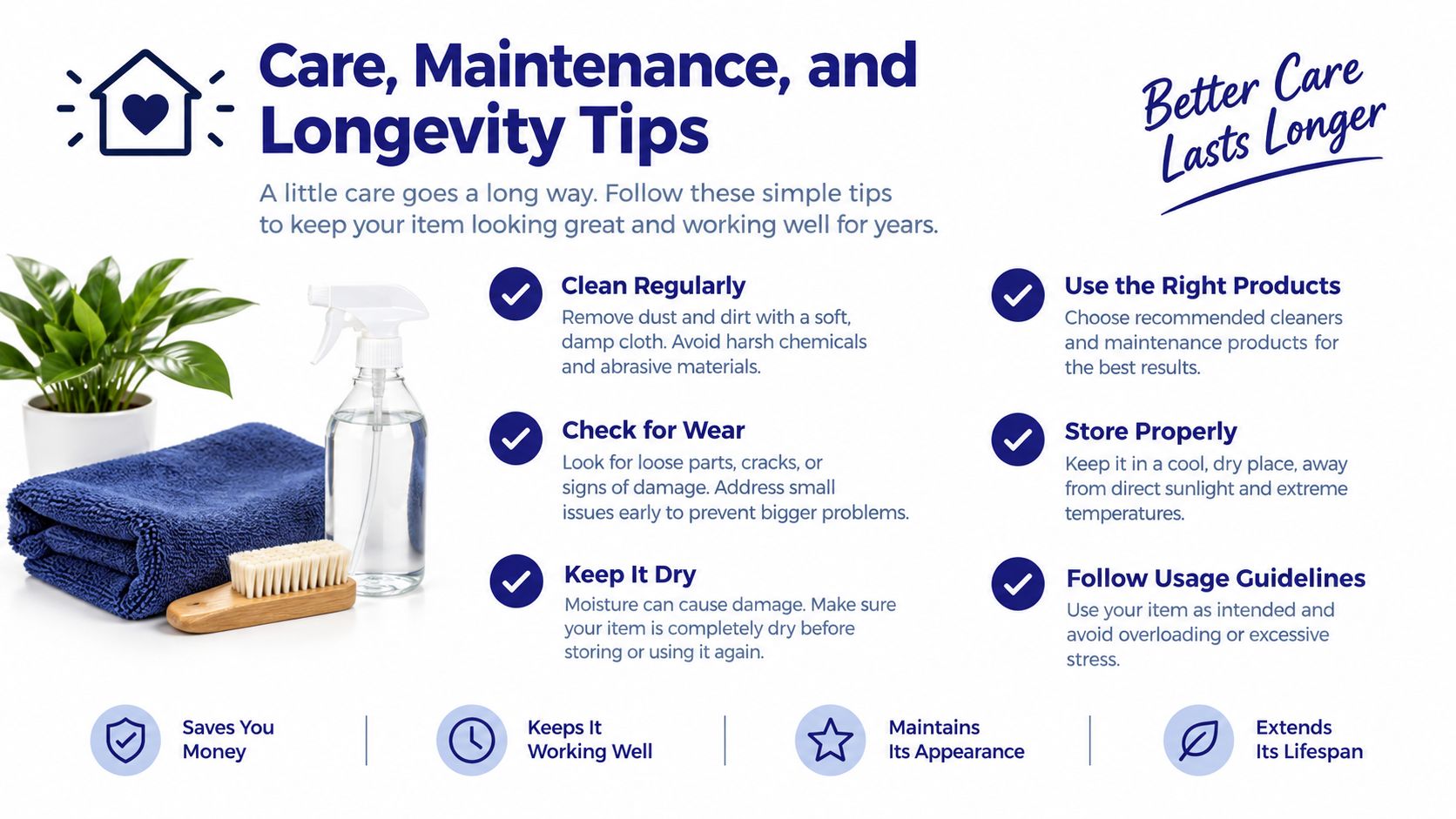 Care, Maintenance, and Longevity Tips

Better Care Lasts Longer

A little care goes a long way. Follow these simple tips to keep your item looking great and working well for years.

Clean Regularly
Remove dust and dirt with a soft, damp cloth. Avoid harsh chemicals and abrasive materials.

Check for Wear
Look for loose parts, cracks, or signs of damage. Address small issues early to prevent bigger problems.

Keep It Dry
Moisture can cause damage. Make sure your item is completely dry before storing or using it again.

Use the Right Products
Choose recommended cleaners and maintenance products for the best results.

Store Properly
Keep it in a cool, dry place, away from direct sunlight and extreme temperatures.

Follow Usage Guidelines
Use your item as intended and avoid overloading or excessive stress.

Saves You Money

Keeps It Working Well

Maintains Its Appearance

Extends Its Lifespan