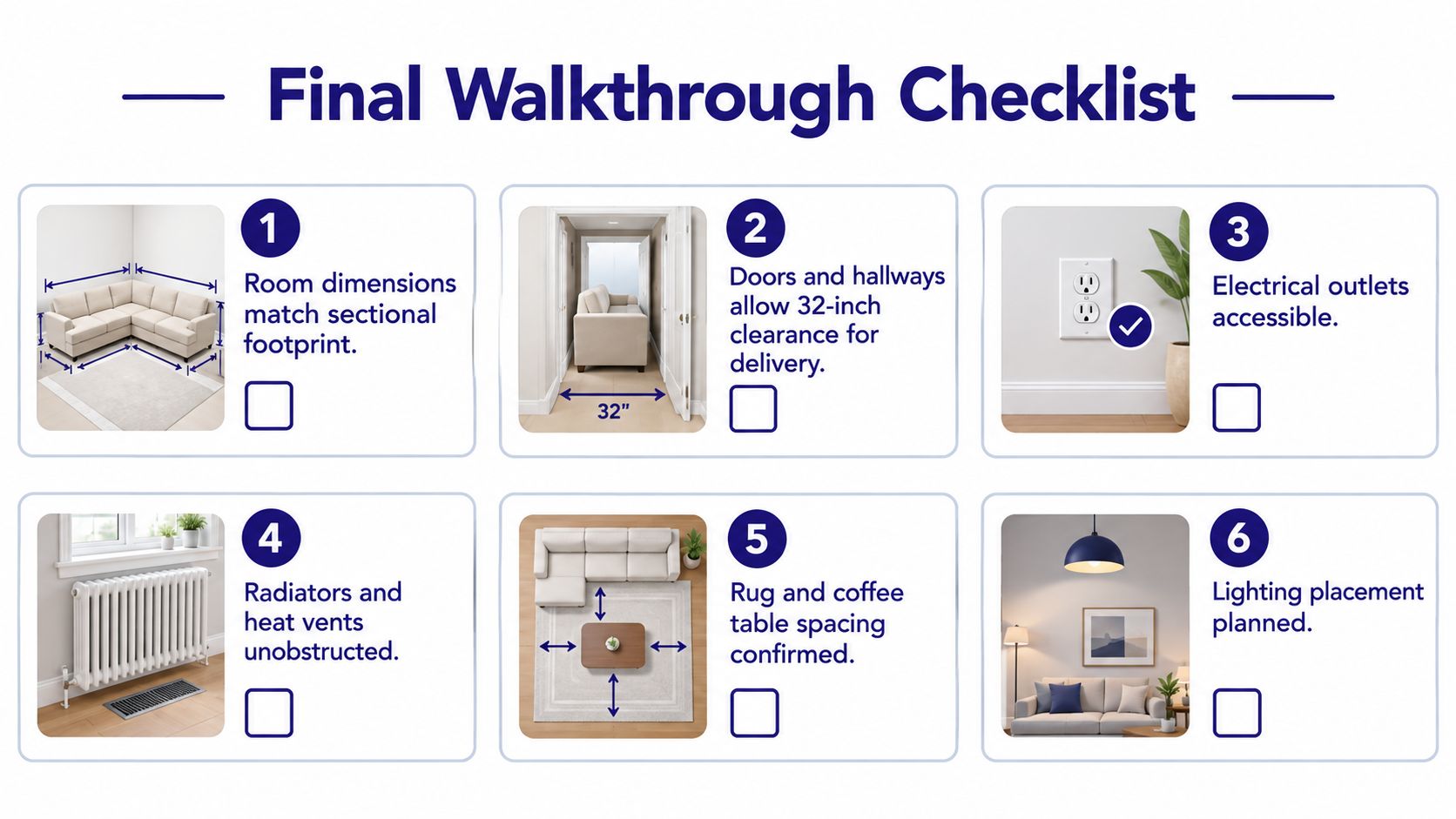 Final Walkthrough Checklist

1
Room dimensions match sectional footprint.

32"
2
Doors and hallways allow 32-inch clearance for delivery.

3
Electrical outlets accessible.

4
Radiators and heat vents unobstructed.

5
Rug and coffee table spacing confirmed.

6
Lighting placement planned.