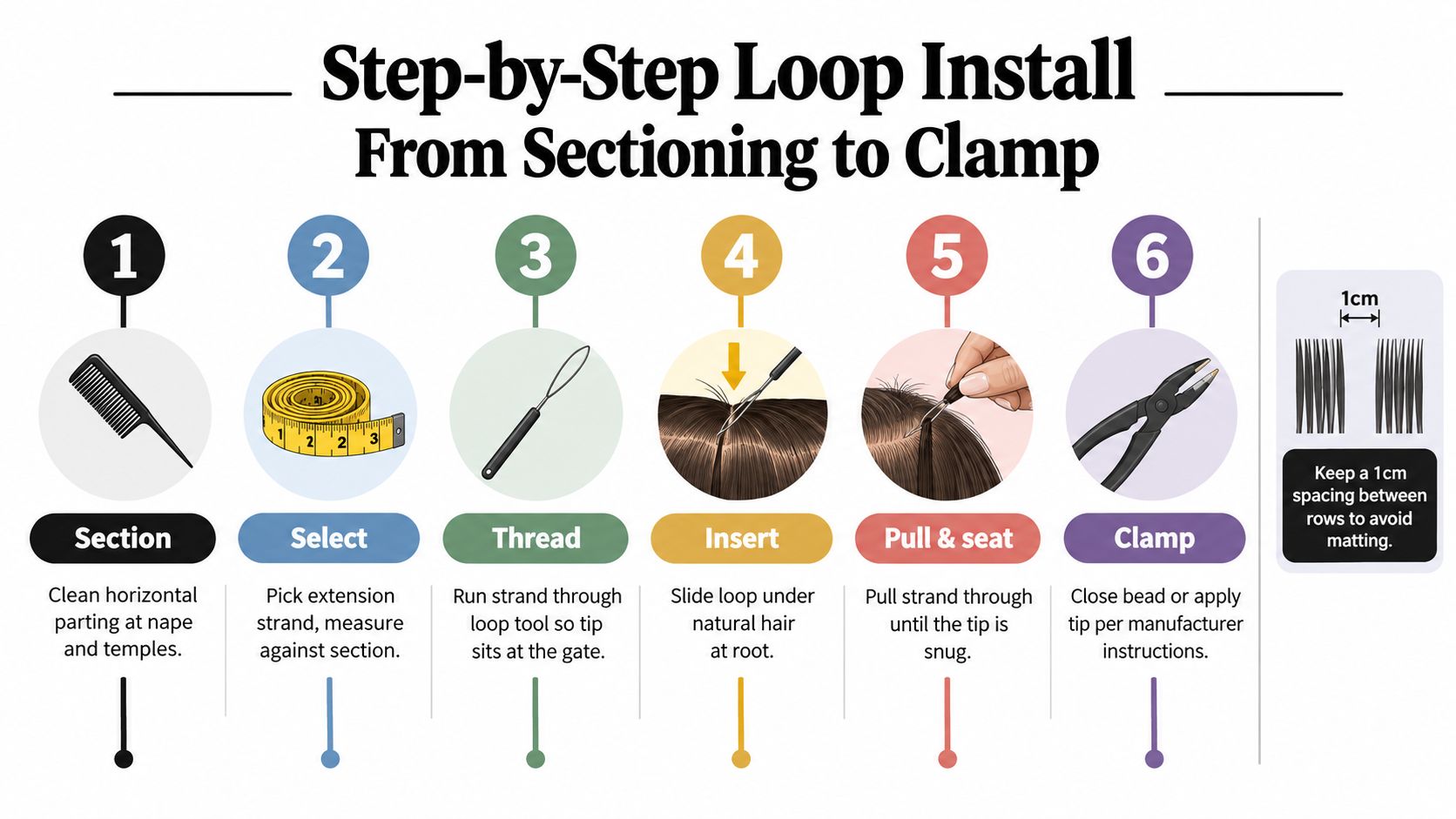 Step-by-Step Loop Install
From Sectioning to Clamp

1
Section
Clean horizontal parting at nape and temples.

2
1 2 2 3
Select
Pick extension strand, measure against section.

3
Thread
Run strand through loop tool so tip sits at the gate.

4
Insert
Slide loop under natural hair at root.

5
Pull & seat
Pull strand through until the tip is snug.

6
Clamp
Close bead or apply tip per manufacturer instructions.

1cm
Keep a 1cm spacing between rows to avoid matting.