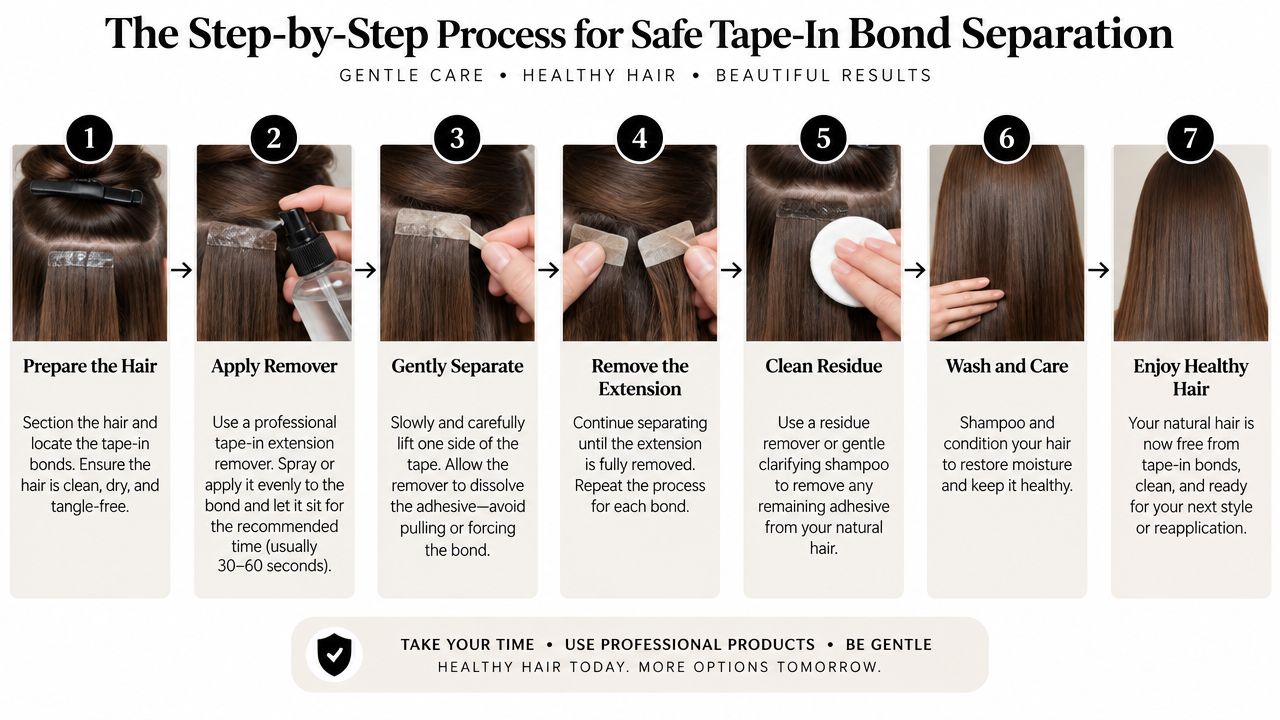 The Step-by-Step Process for Safe Tape-In Bond Separation

GENTLE CARE • HEALTHY HAIR • BEAUTIFUL RESULTS

1

Prepare the Hair

Section the hair and locate the tape-in bonds. Ensure the hair is clean, dry, and tangle-free.

2

Apply Remover

Use a professional tape-in extension remover. Spray or apply it evenly to the bond and let it sit for the recommended time (usually 30–60 seconds).

3

Gently Separate

Slowly and carefully lift one side of the tape. Allow the remover to dissolve the adhesive—avoid pulling or forcing the bond.

4

Remove the Extension

Continue separating until the extension is fully removed. Repeat the process for each bond.

5

Clean Residue

Use a residue remover or gentle clarifying shampoo to remove any remaining adhesive from your natural hair.

6

Wash and Care

Shampoo and condition your hair to restore moisture and keep it healthy.

7

Enjoy Healthy Hair

Your natural hair is now free from tape-in bonds, clean, and ready for your next style or reapplication.

TAKE YOUR TIME • USE PROFESSIONAL PRODUCTS • BE GENTLE
HEALTHY HAIR TODAY. MORE OPTIONS TOMORROW.