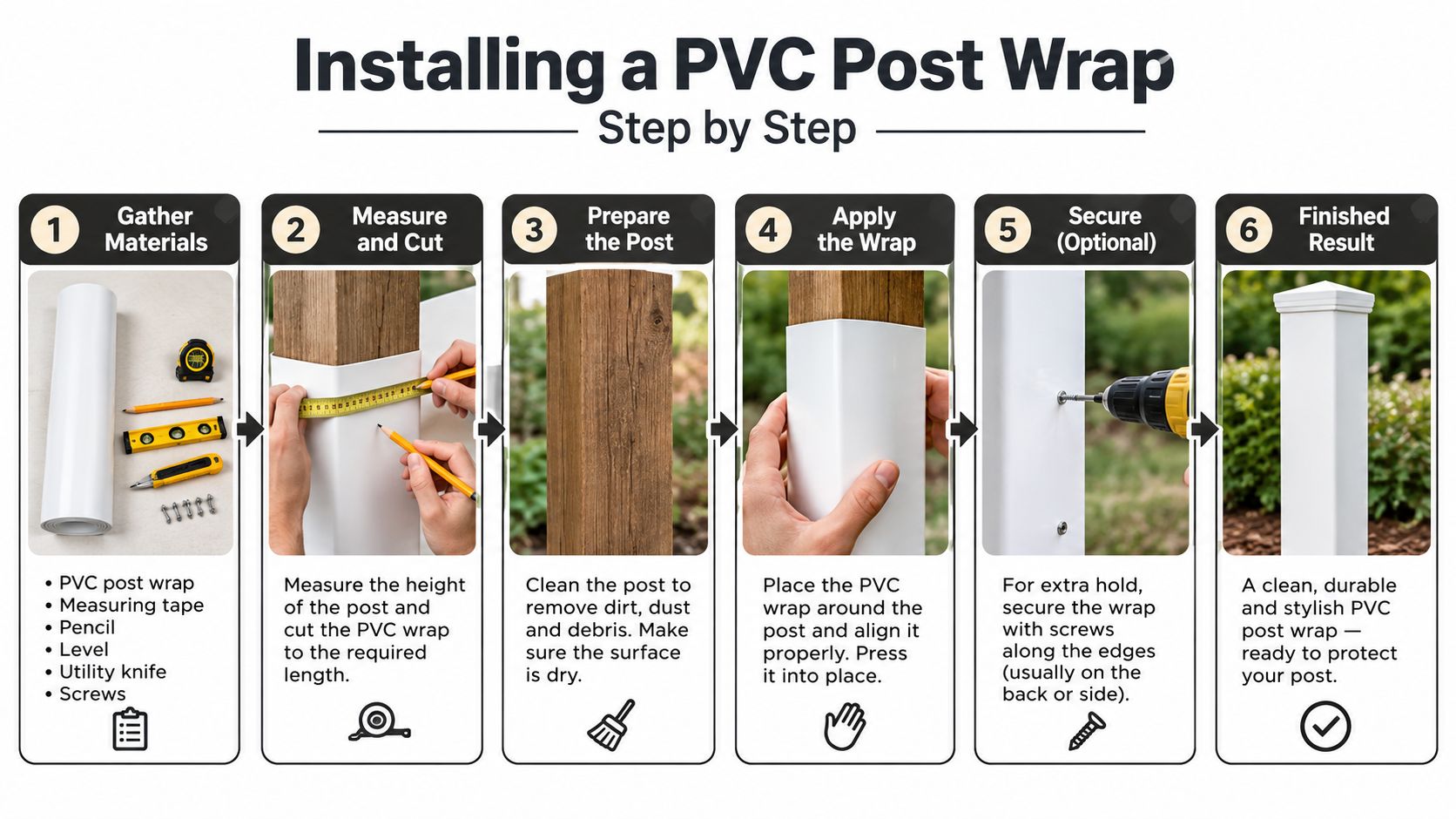 Installing a PVC Post Wrap

Step by Step

1 Gather Materials

• PVC post wrap
• Measuring tape
• Pencil
• Level
• Utility knife
• Screws

2 Measure and Cut

Measure the height of the post and cut the PVC wrap to the required length.

3 Prepare the Post

Clean the post to remove dirt, dust and debris. Make sure the surface is dry.

4 Apply the Wrap

Place the PVC wrap around the post and align it properly. Press it into place.

5 Secure (Optional)

For extra hold, secure the wrap with screws along the edges (usually on the back or side).

6 Finished Result

A clean, durable and stylish PVC post wrap — ready to protect your post.