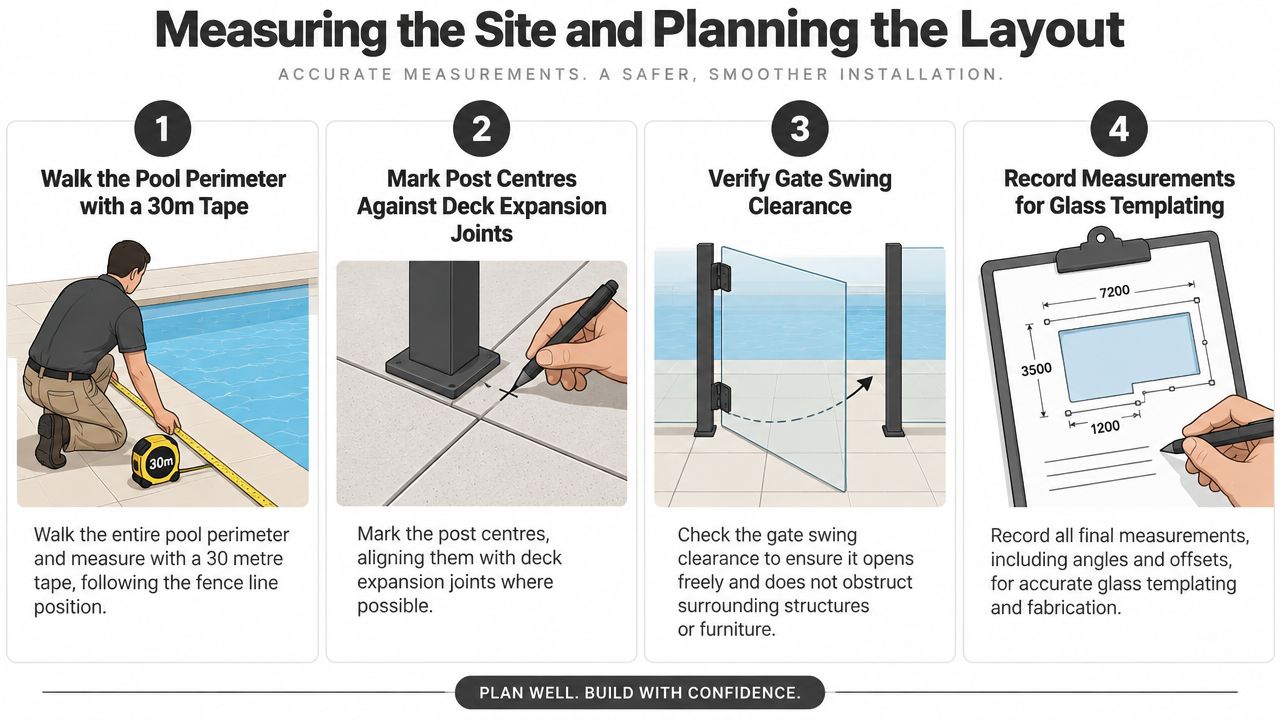 Measuring the Site and Planning the Layout

ACCURATE MEASUREMENTS. A SAFER, SMOOTHER INSTALLATION.

1

Walk the Pool Perimeter with a 30m Tape

30m

Walk the entire pool perimeter and measure with a 30 metre tape, following the fence line position.

2

Mark Post Centres Against Deck Expansion Joints

Mark the post centres, aligning them with deck expansion joints where possible.

3

Verify Gate Swing Clearance

Check the gate swing clearance to ensure it opens freely and does not obstruct surrounding structures or furniture.

4

Record Measurements for Glass Templating

7200

3500

1200

Record all final measurements, including angles and offsets, for accurate glass templating and fabrication.

PLAN WELL. BUILD WITH CONFIDENCE.