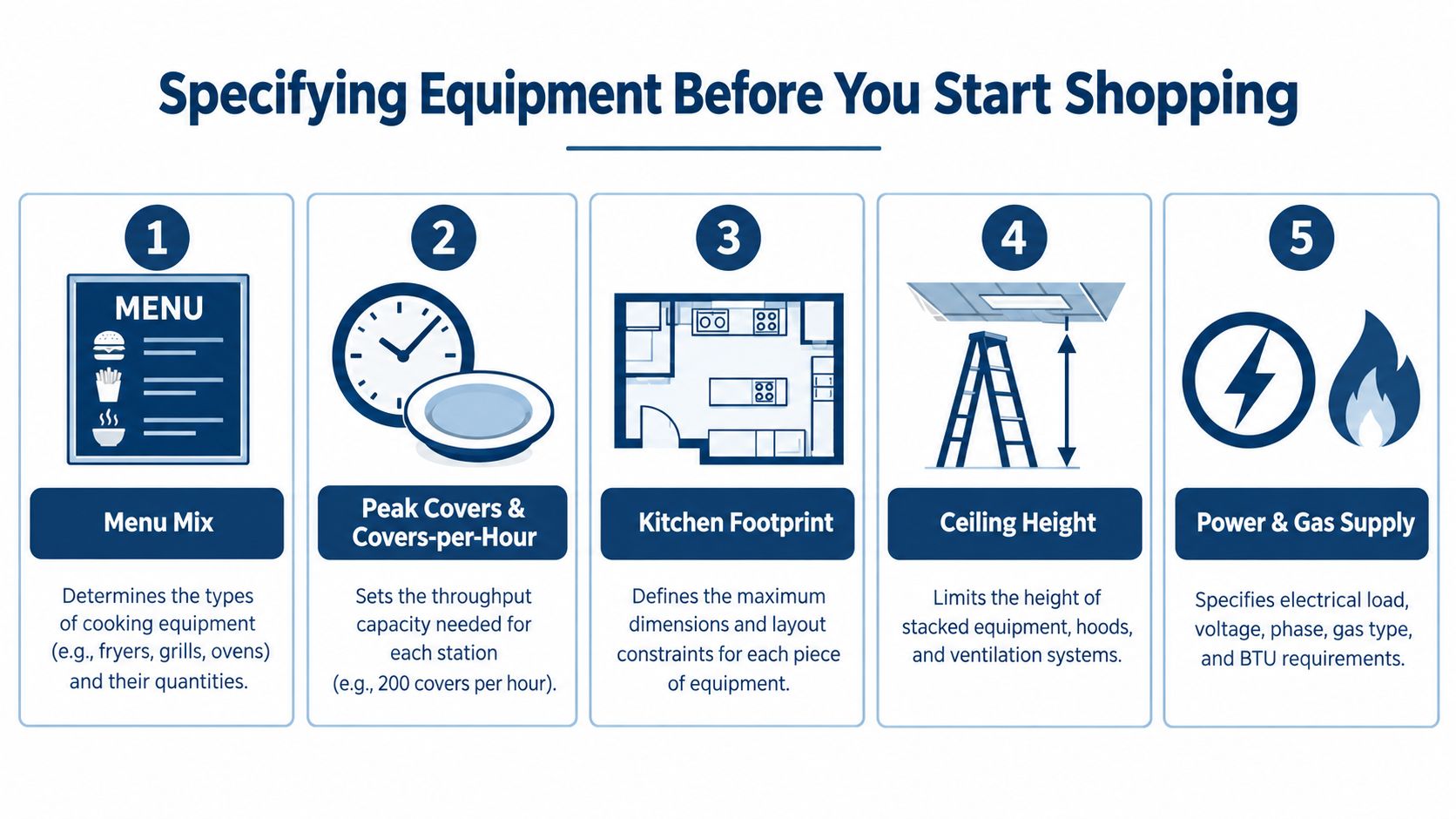 Specifying Equipment Before You Start Shopping

1

MENU

Menu Mix

Determines the types of cooking equipment (e.g., fryers, grills, ovens) and their quantities.

2

Peak Covers & Covers-per-Hour

Sets the throughput capacity needed for each station (e.g., 200 covers per hour).

3

Kitchen Footprint

Defines the maximum dimensions and layout constraints for each piece of equipment.

4

Ceiling Height

Limits the height of stacked equipment, hoods, and ventilation systems.

5

Power & Gas Supply

Specifies electrical load, voltage, phase, gas type, and BTU requirements.