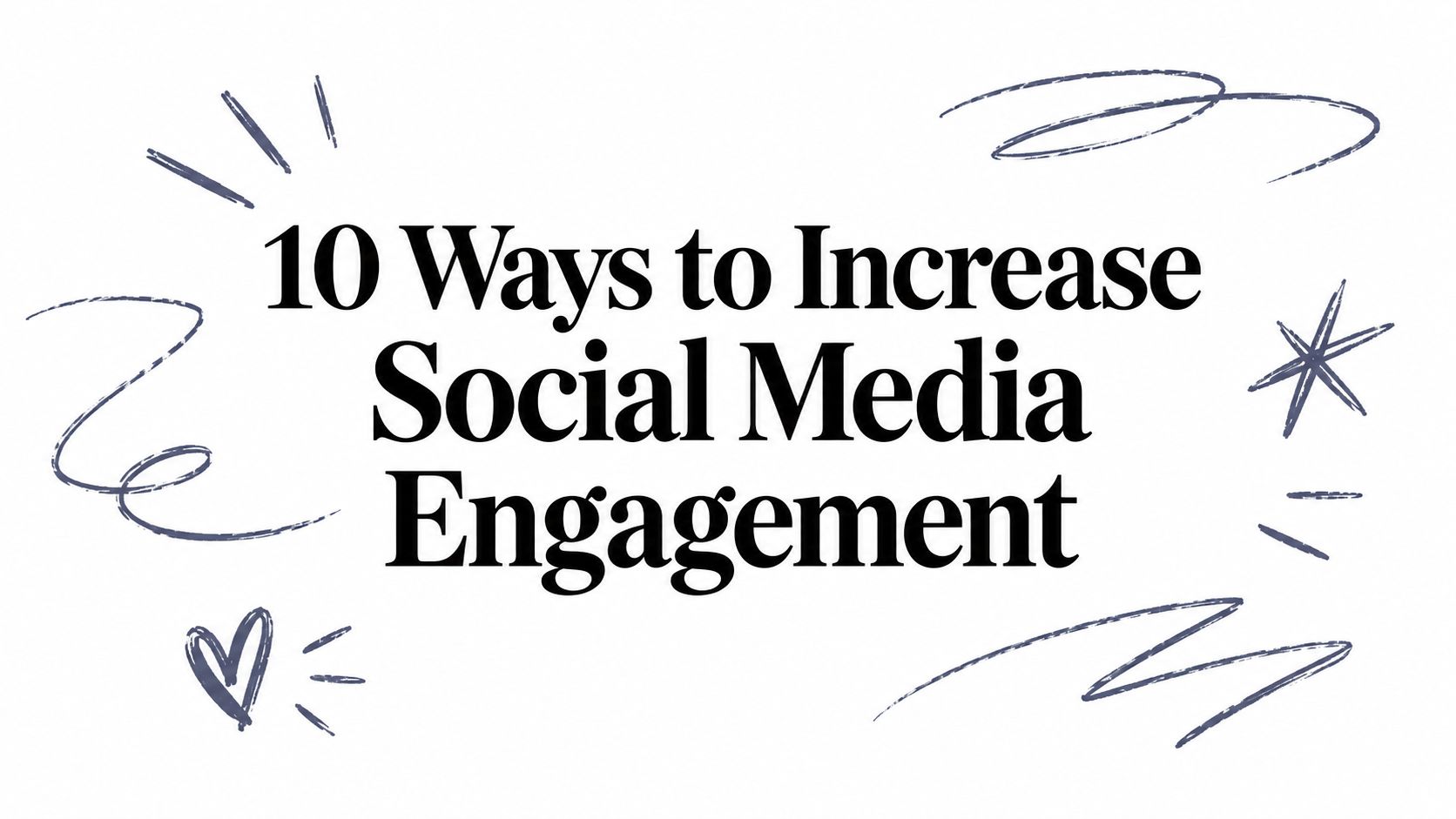 10 Ways to Increase
Social Media
Engagement