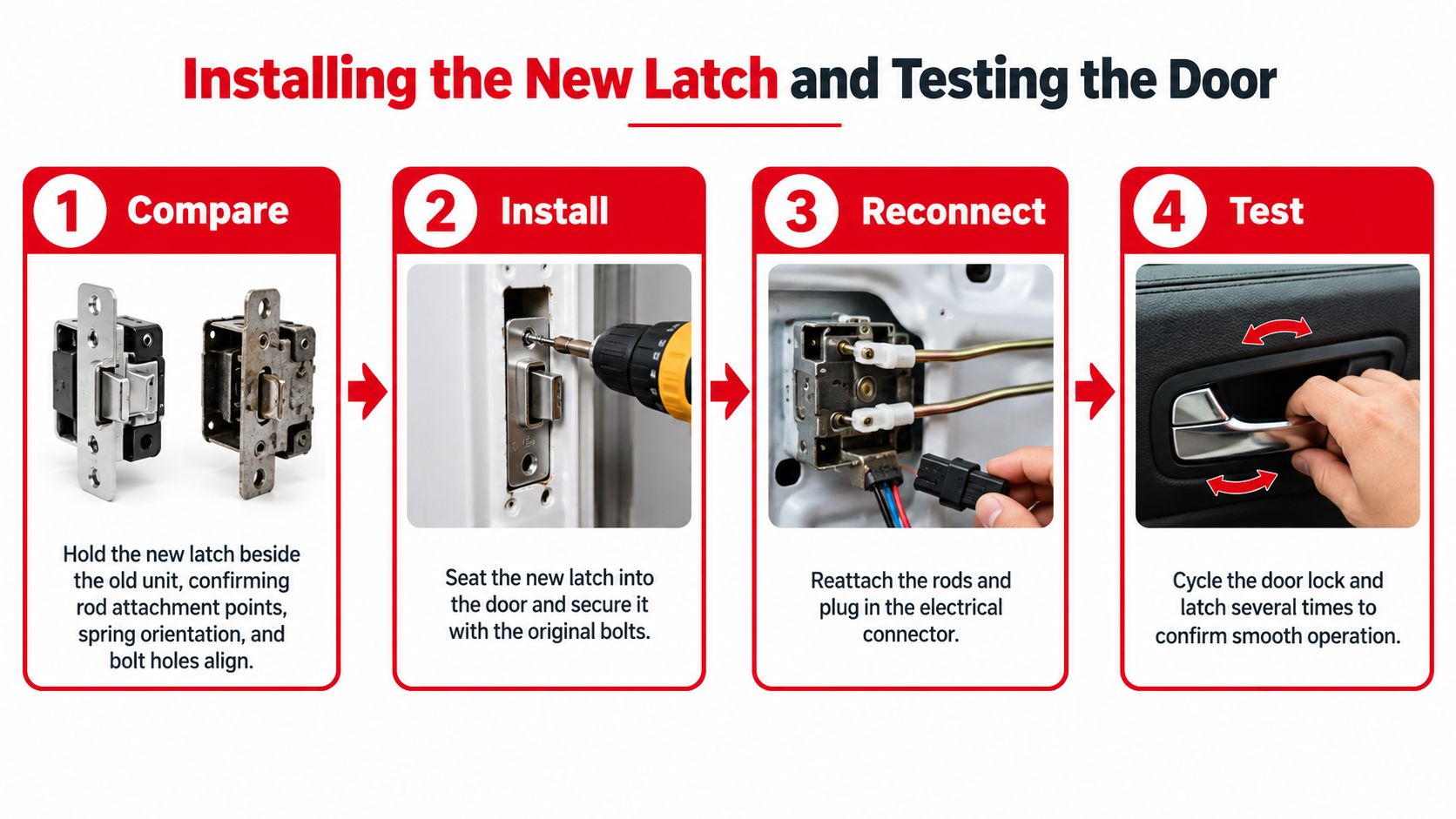 Installing the New Latch and Testing the Door

1 Compare

Hold the new latch beside the old unit, confirming rod attachment points, spring orientation, and bolt holes align.

2 Install

Seat the new latch into the door and secure it with the original bolts.

3 Reconnect

Reattach the rods and plug in the electrical connector.

4 Test

Cycle the door lock and latch several times to confirm smooth operation.