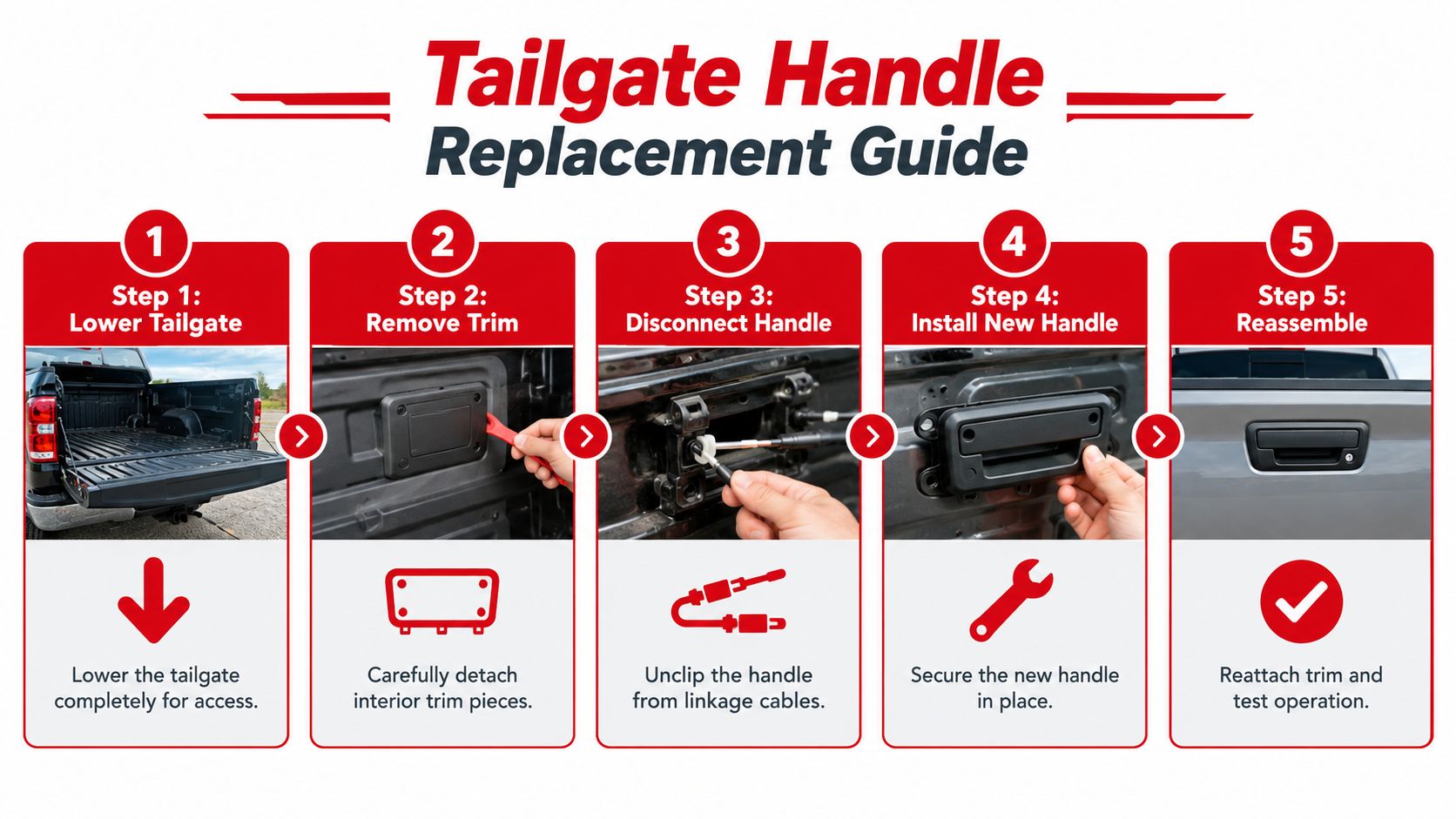 Tailgate Handle
Replacement Guide

1
Step 1:
Lower Tailgate

Lower the tailgate completely for access.

2
Step 2:
Remove Trim

Carefully detach interior trim pieces.

3
Step 3:
Disconnect Handle

Unclip the handle from linkage cables.

4
Step 4:
Install New Handle

Secure the new handle in place.

5
Step 5:
Reassemble

Reattach trim and test operation.