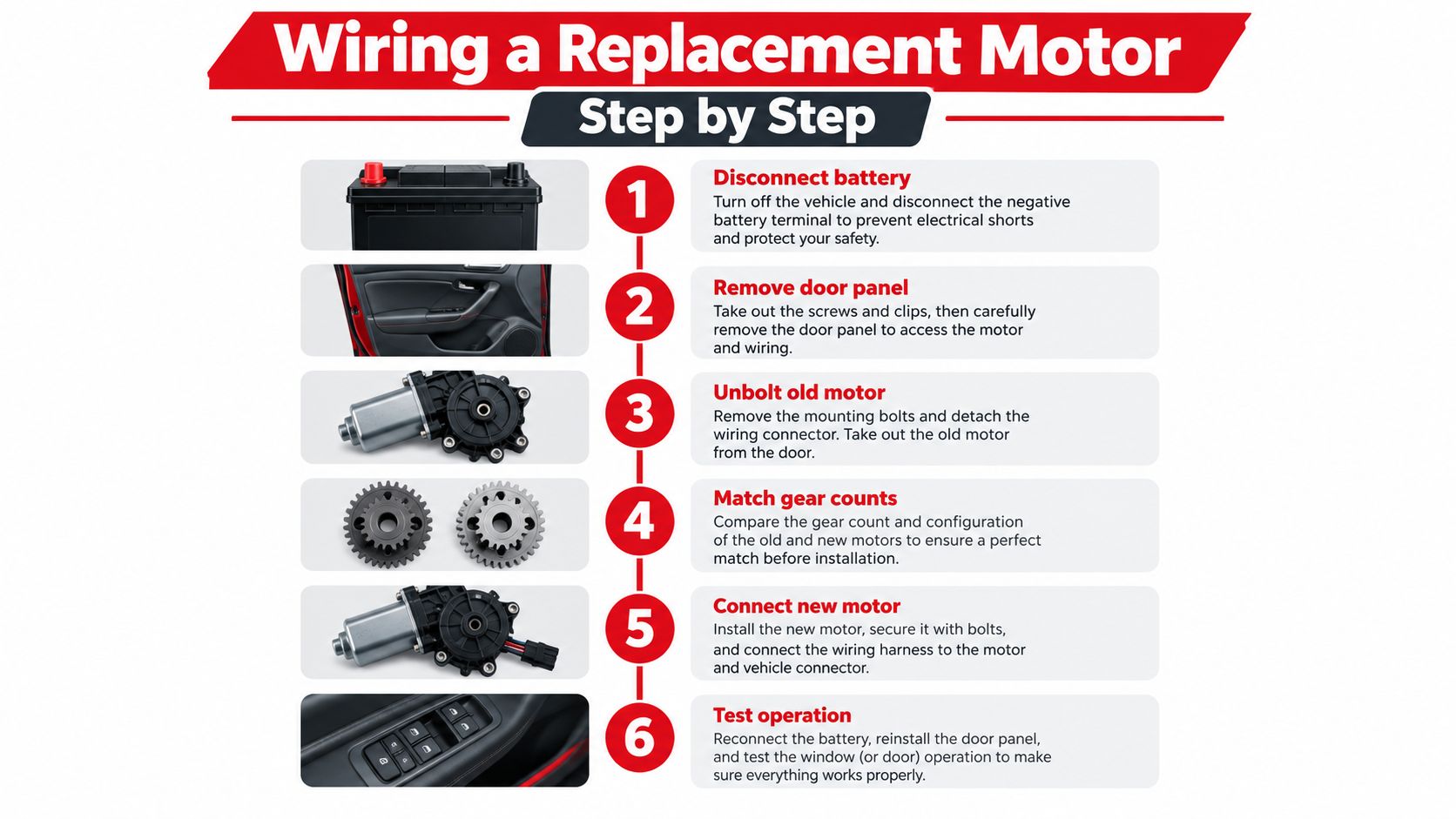 Wiring a Replacement Motor

Step by Step

1

Disconnect battery

Turn off the vehicle and disconnect the negative battery terminal to prevent electrical shorts and protect your safety.

2

Remove door panel

Take out the screws and clips, then carefully remove the door panel to access the motor and wiring.

3

Unbolt old motor

Remove the mounting bolts and detach the wiring connector. Take out the old motor from the door.

4

Match gear counts

Compare the gear count and configuration of the old and new motors to ensure a perfect match before installation.

5

Connect new motor

Install the new motor, secure it with bolts, and connect the wiring harness to the motor and vehicle connector.

6

Test operation

Reconnect the battery, reinstall the door panel, and test the window (or door) operation to make sure everything works properly.