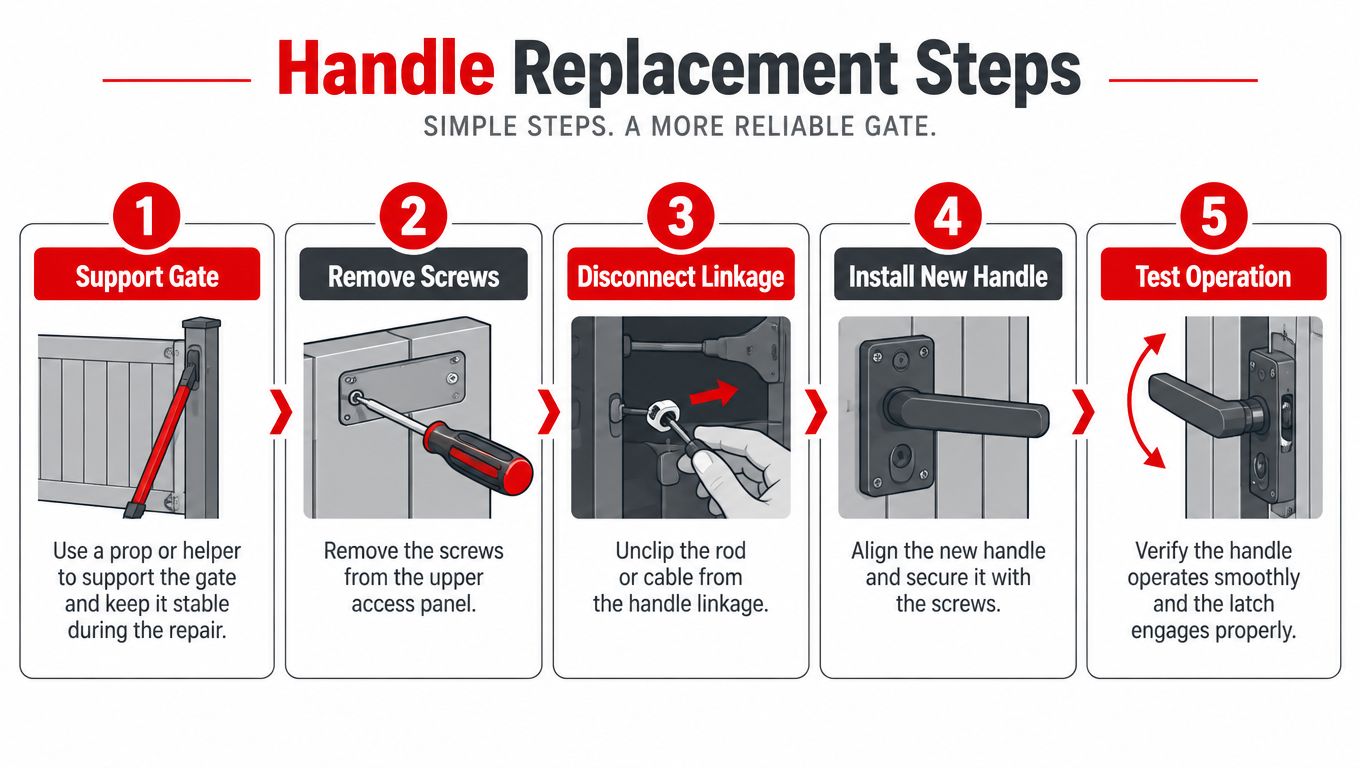 Handle Replacement Steps

SIMPLE STEPS. A MORE RELIABLE GATE.

1
Support Gate
Use a prop or helper to support the gate and keep it stable during the repair.

2
Remove Screws
Remove the screws from the upper access panel.

3
Disconnect Linkage
Unclip the rod or cable from the handle linkage.

4
Install New Handle
Align the new handle and secure it with the screws.

5
Test Operation
Verify the handle operates smoothly and the latch engages properly.