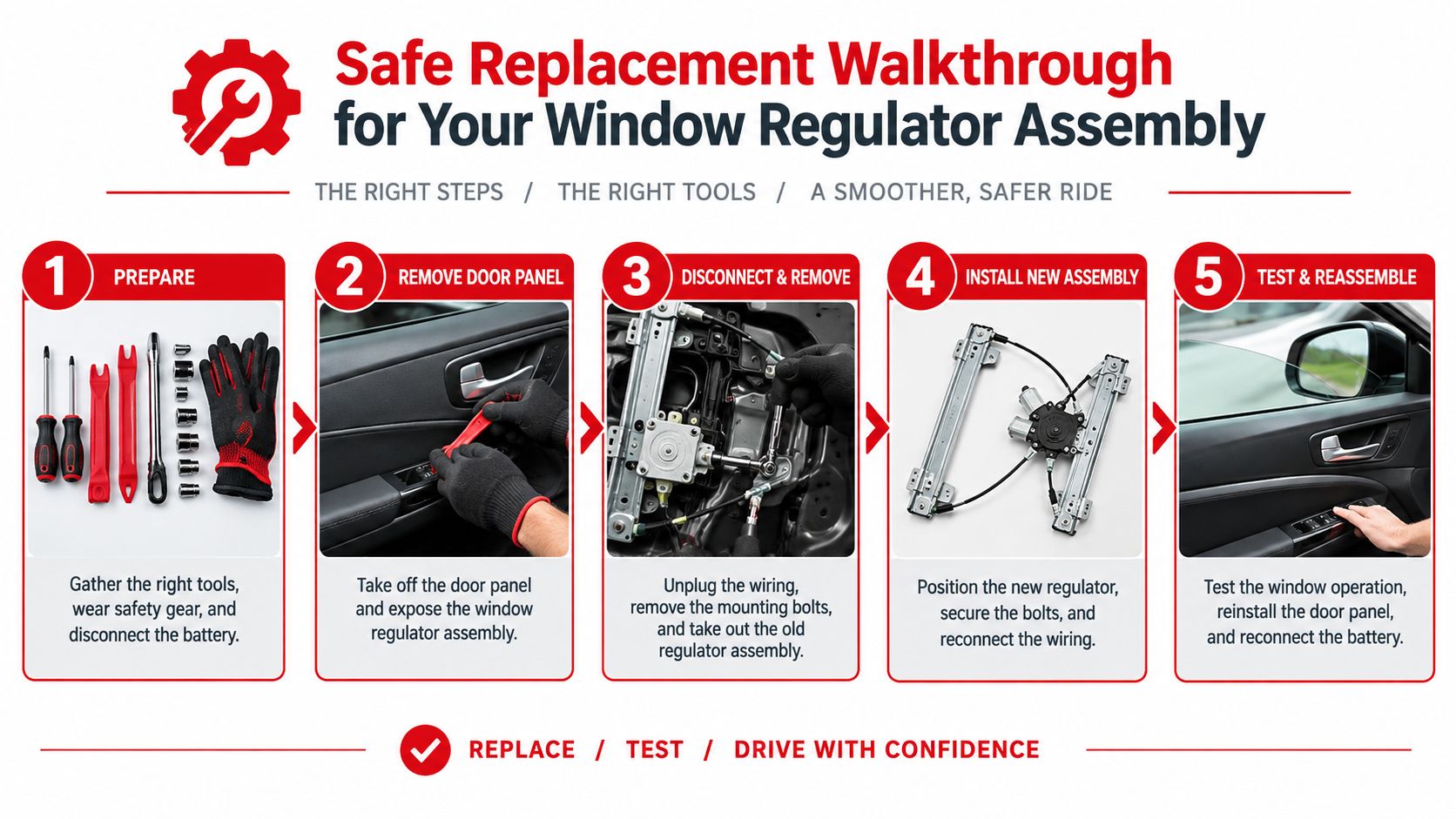 Safe Replacement Walkthrough
for Your Window Regulator Assembly

THE RIGHT STEPS / THE RIGHT TOOLS / A SMOOTHER, SAFER RIDE

1 PREPARE

Gather the right tools, wear safety gear, and disconnect the battery.

2 REMOVE DOOR PANEL

Take off the door panel and expose the window regulator assembly.

3 DISCONNECT & REMOVE

Unplug the wiring, remove the mounting bolts, and take out the old regulator assembly.

4 INSTALL NEW ASSEMBLY

Position the new regulator, secure the bolts, and reconnect the wiring.

5 TEST & REASSEMBLE

Test the window operation, reinstall the door panel, and reconnect the battery.

REPLACE / TEST / DRIVE WITH CONFIDENCE