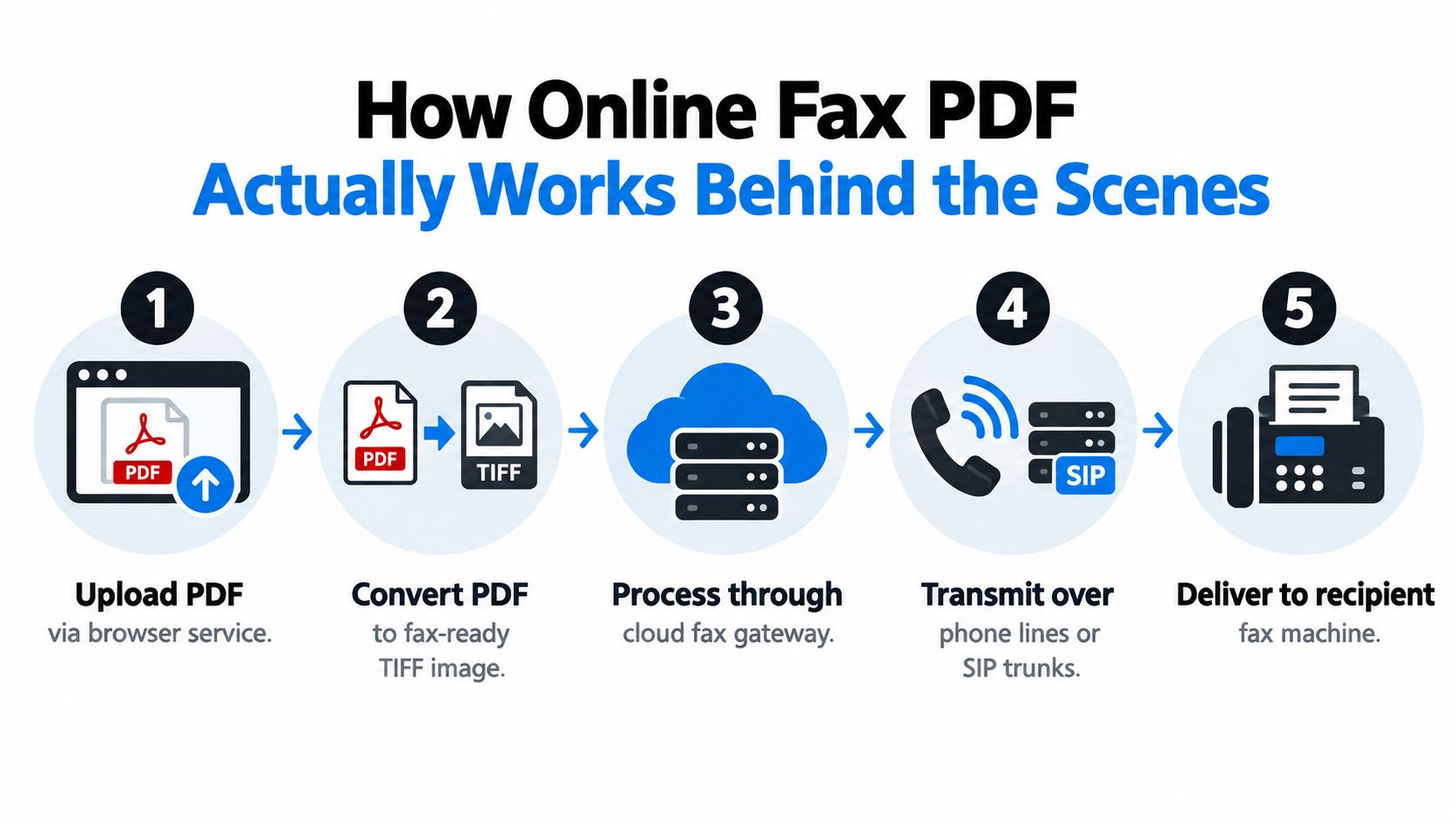 How Online Fax PDF
Actually Works Behind the Scenes

1
PDF
Upload PDF
via browser service.

2
PDF
TIFF
Convert PDF
to fax-ready TIFF image.

3
Process through
cloud fax gateway.

4
SIP
Transmit over
phone lines or SIP trunks.

5
Deliver to recipient
fax machine.