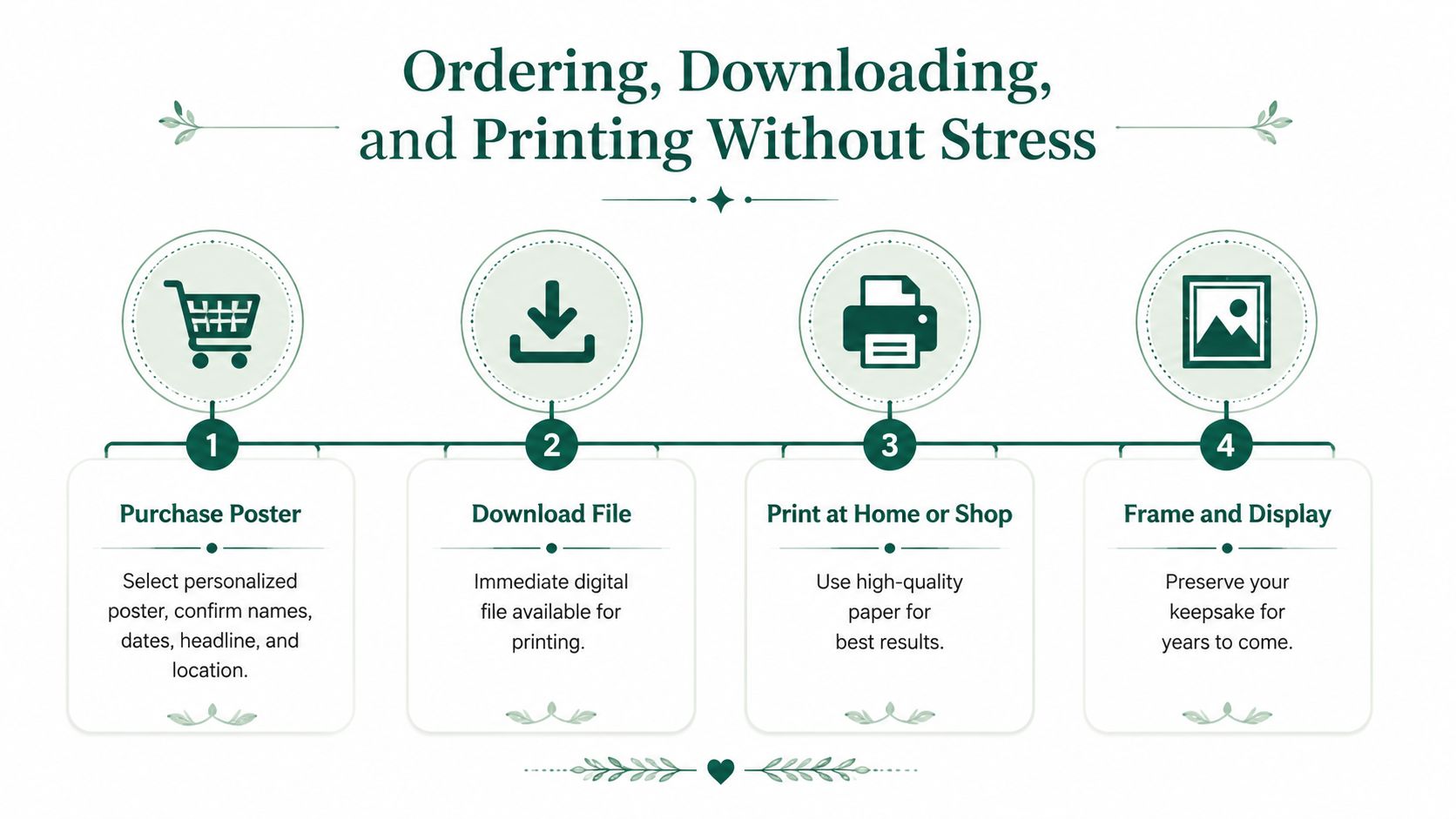 Ordering, Downloading, and Printing Without Stress

1

Purchase Poster

Select personalized poster, confirm names, dates, headline, and location.

2

Download File

Immediate digital file available for printing.

3

Print at Home or Shop

Use high-quality paper for best results.

4

Frame and Display

Preserve your keepsake for years to come.