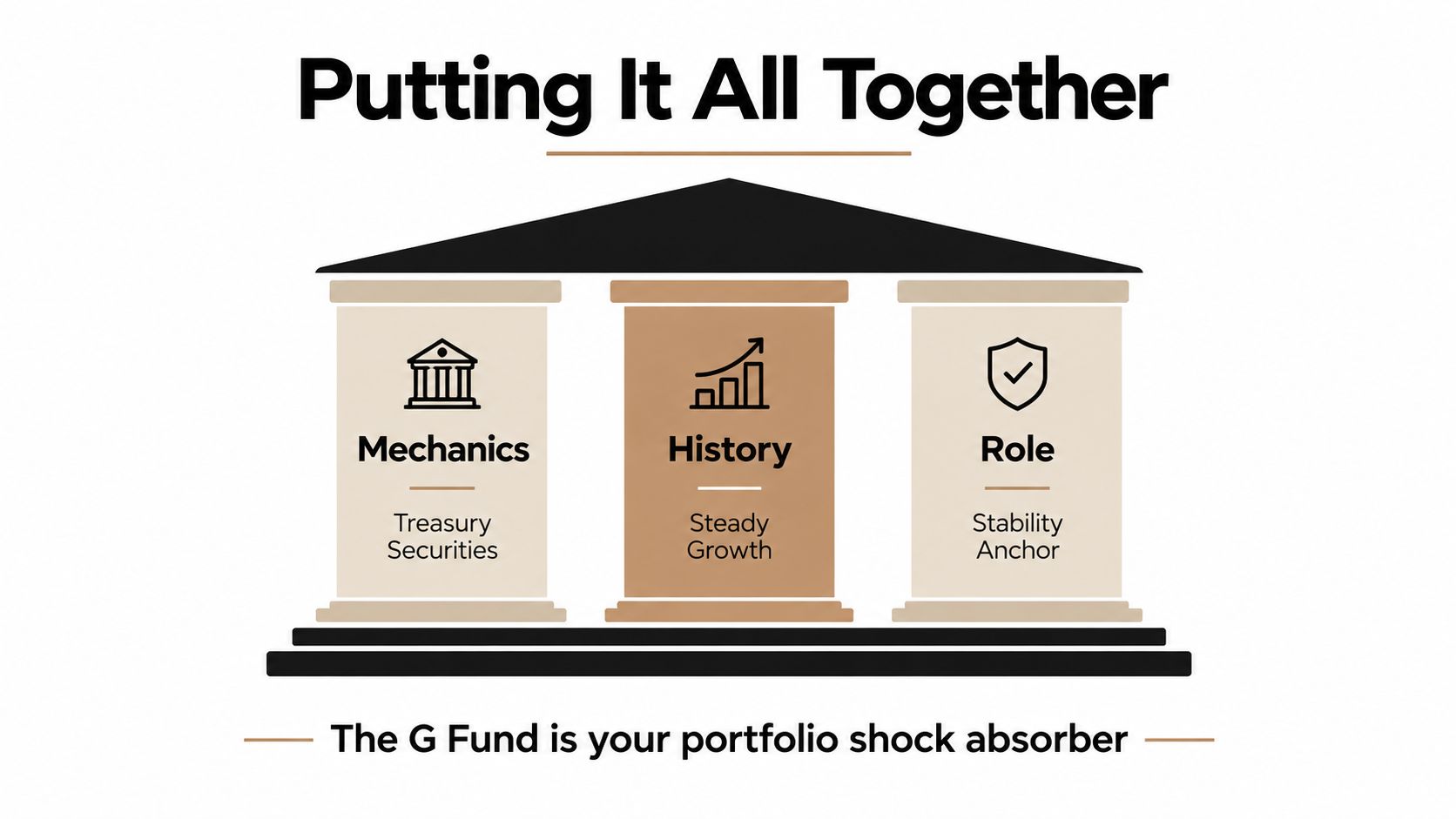 Putting It All Together

Mechanics

Treasury Securities

History

Steady Growth

Role

Stability Anchor

The G Fund is your portfolio shock absorber