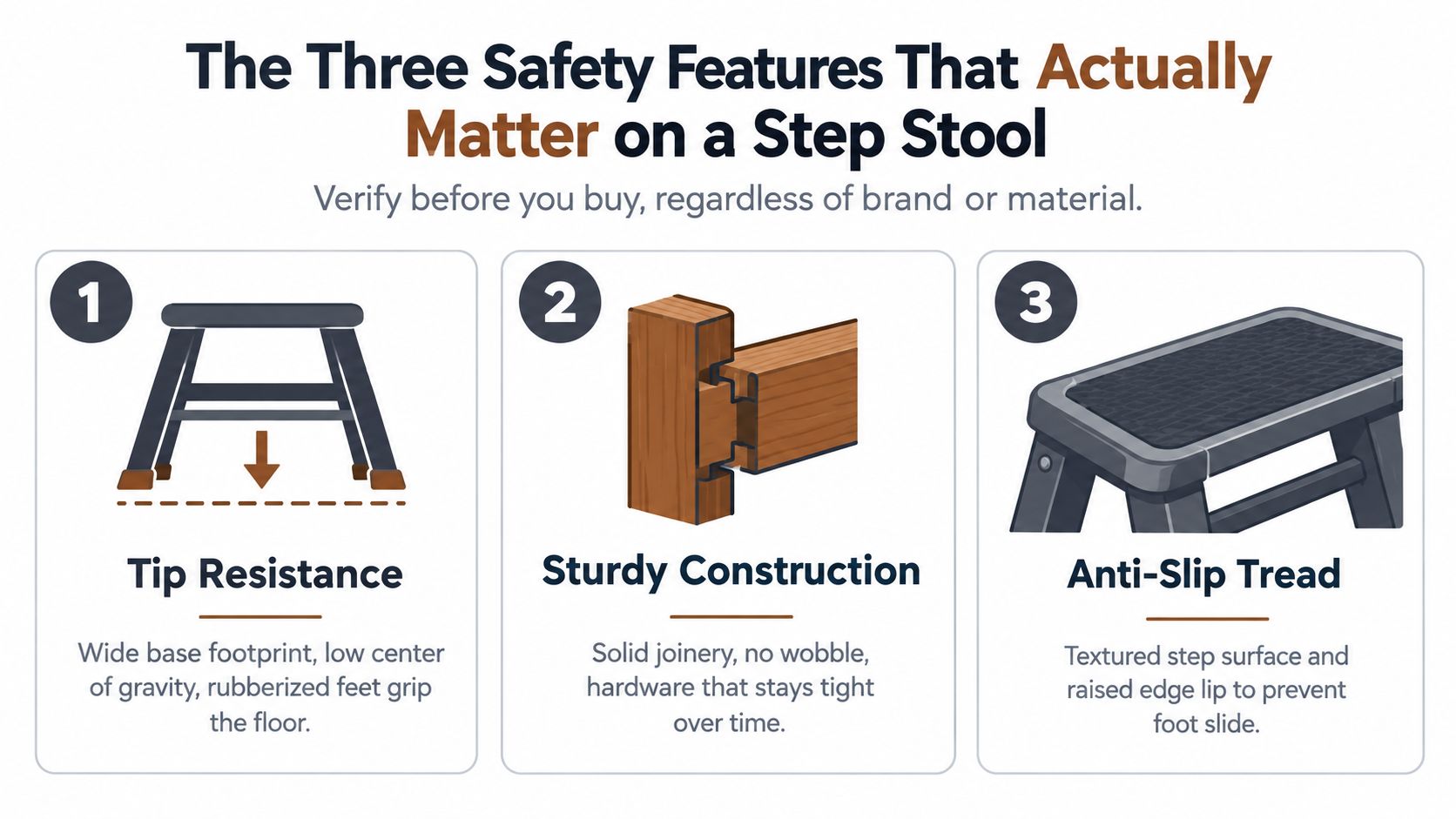 The Three Safety Features That Actually Matter on a Step Stool

Verify before you buy, regardless of brand or material.

1

Tip Resistance

Wide base footprint, low center of gravity, rubberized feet grip the floor.

2

Sturdy Construction

Solid joinery, no wobble, hardware that stays tight over time.

3

Anti-Slip Tread

Textured step surface and raised edge lip to prevent foot slide.