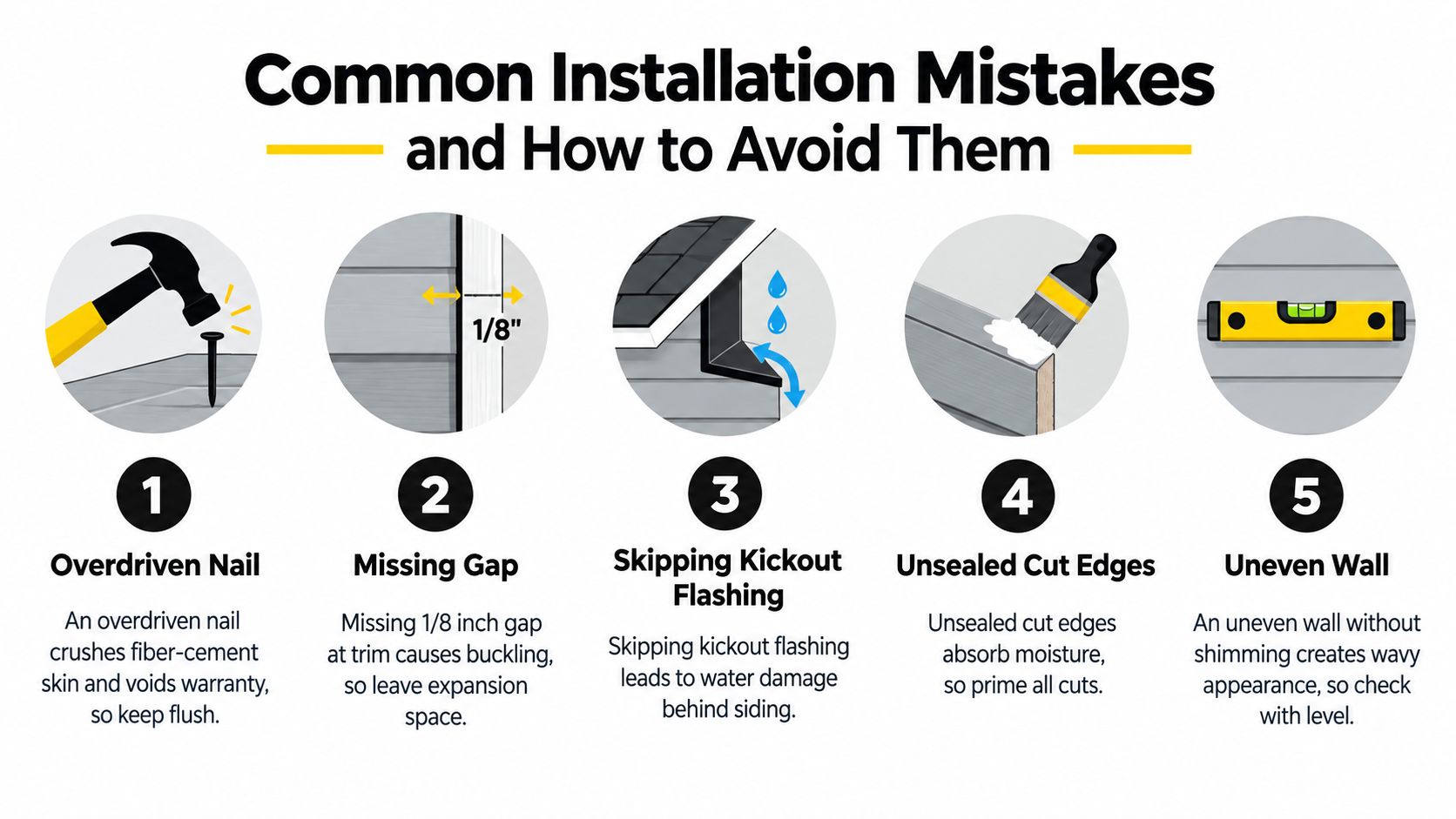 Common Installation Mistakes and How to Avoid Them

1/8"

1

Overdriven Nail

An overdriven nail crushes fiber-cement skin and voids warranty, so keep flush.

2

Missing Gap

Missing 1/8 inch gap at trim causes buckling, so leave expansion space.

3

Skipping Kickout Flashing

Skipping kickout flashing leads to water damage behind siding.

4

Unsealed Cut Edges

Unsealed cut edges absorb moisture, so prime all cuts.

5

Uneven Wall

An uneven wall without shimming creates wavy appearance, so check with level.