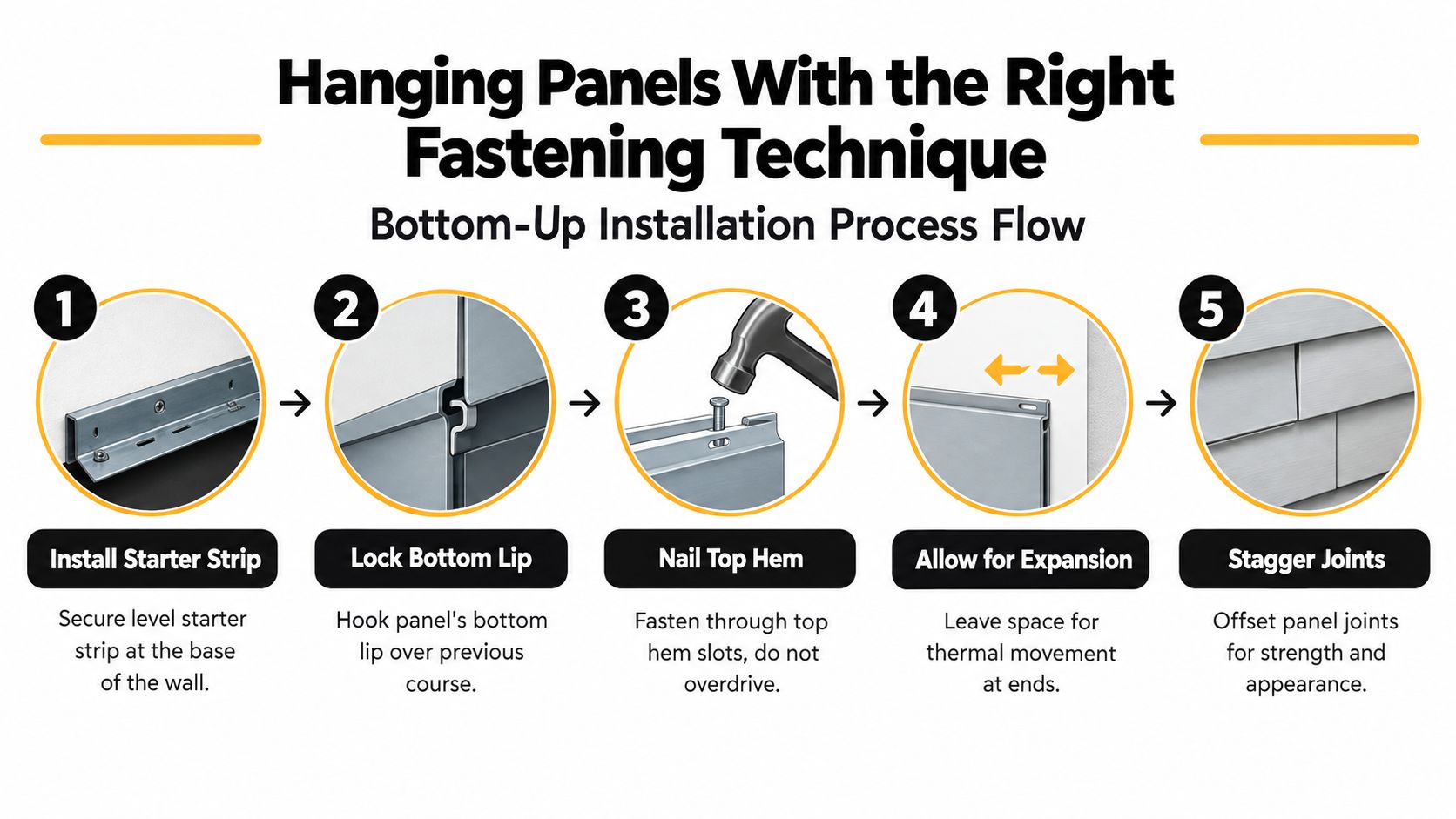 Hanging Panels With the Right Fastening Technique

Bottom-Up Installation Process Flow

1
Install Starter Strip
Secure level starter strip at the base of the wall.

2
Lock Bottom Lip
Hook panel's bottom lip over previous course.

3
Nail Top Hem
Fasten through top hem slots, do not overdrive.

4
Allow for Expansion
Leave space for thermal movement at ends.

5
Stagger Joints
Offset panel joints for strength and appearance.