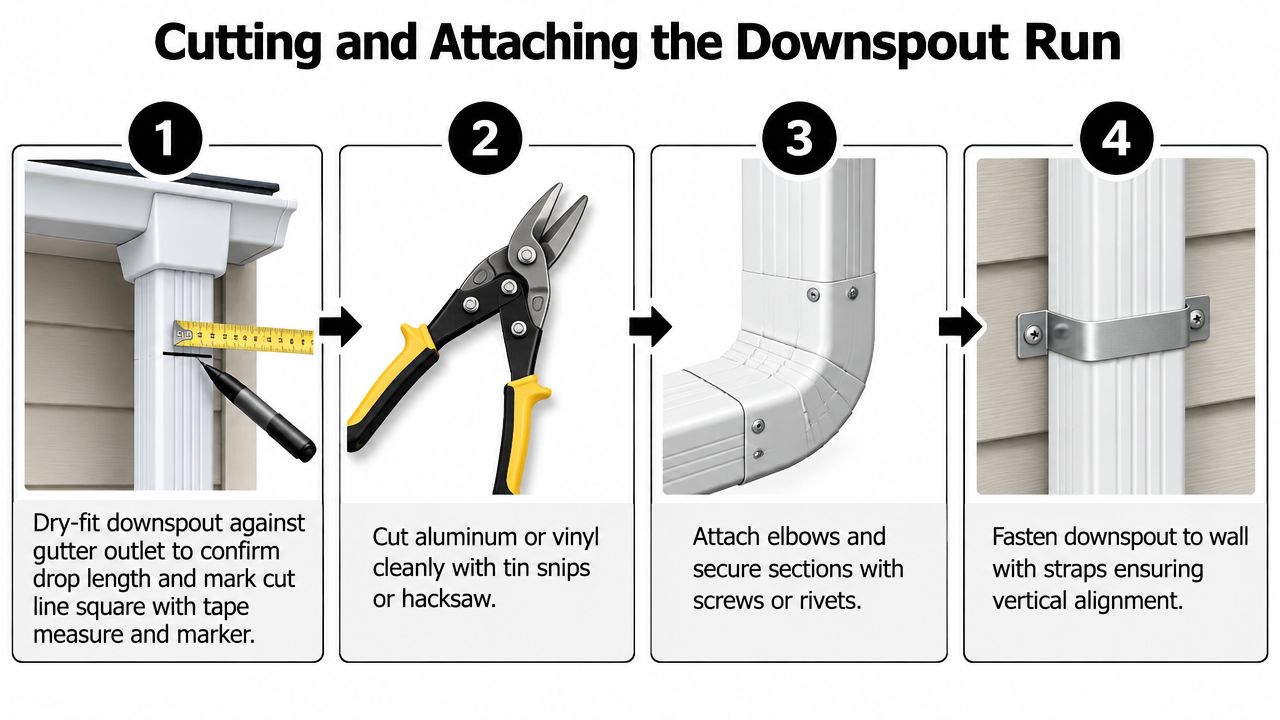 Cutting and Attaching the Downspout Run

1

Dry-fit downspout against gutter outlet to confirm drop length and mark cut line square with tape measure and marker.

2

Cut aluminum or vinyl cleanly with tin snips or hacksaw.

3

Attach elbows and secure sections with screws or rivets.

4

Fasten downspout to wall with straps ensuring vertical alignment.